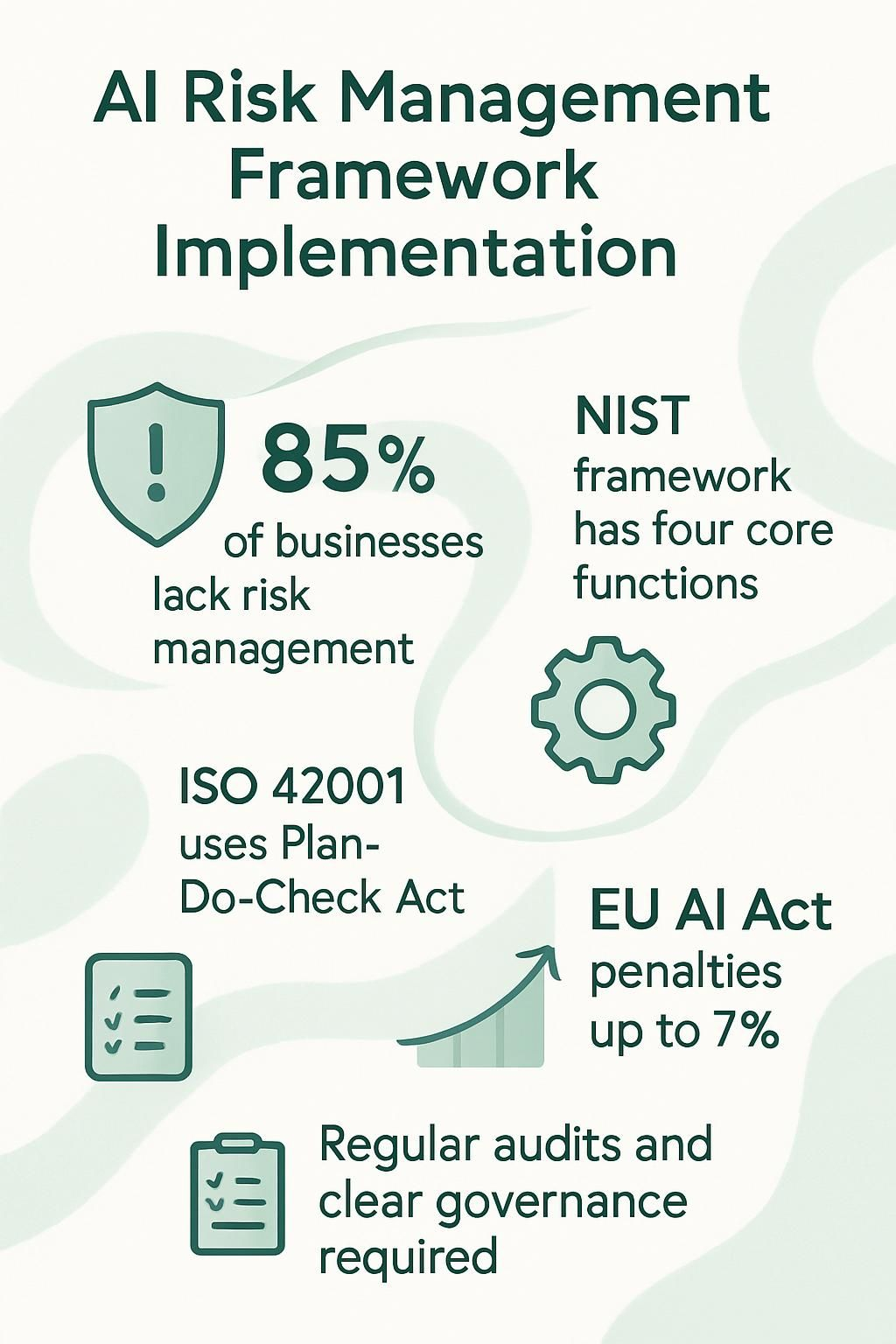 AI Risk Management Framework Implementation

85%
of businesses lack risk management

NIST
framework has four core functions

ISO 42001
uses Plan-Do-Check Act

EU AI Act
penalties up to 7%

Regular audits and clear governance required