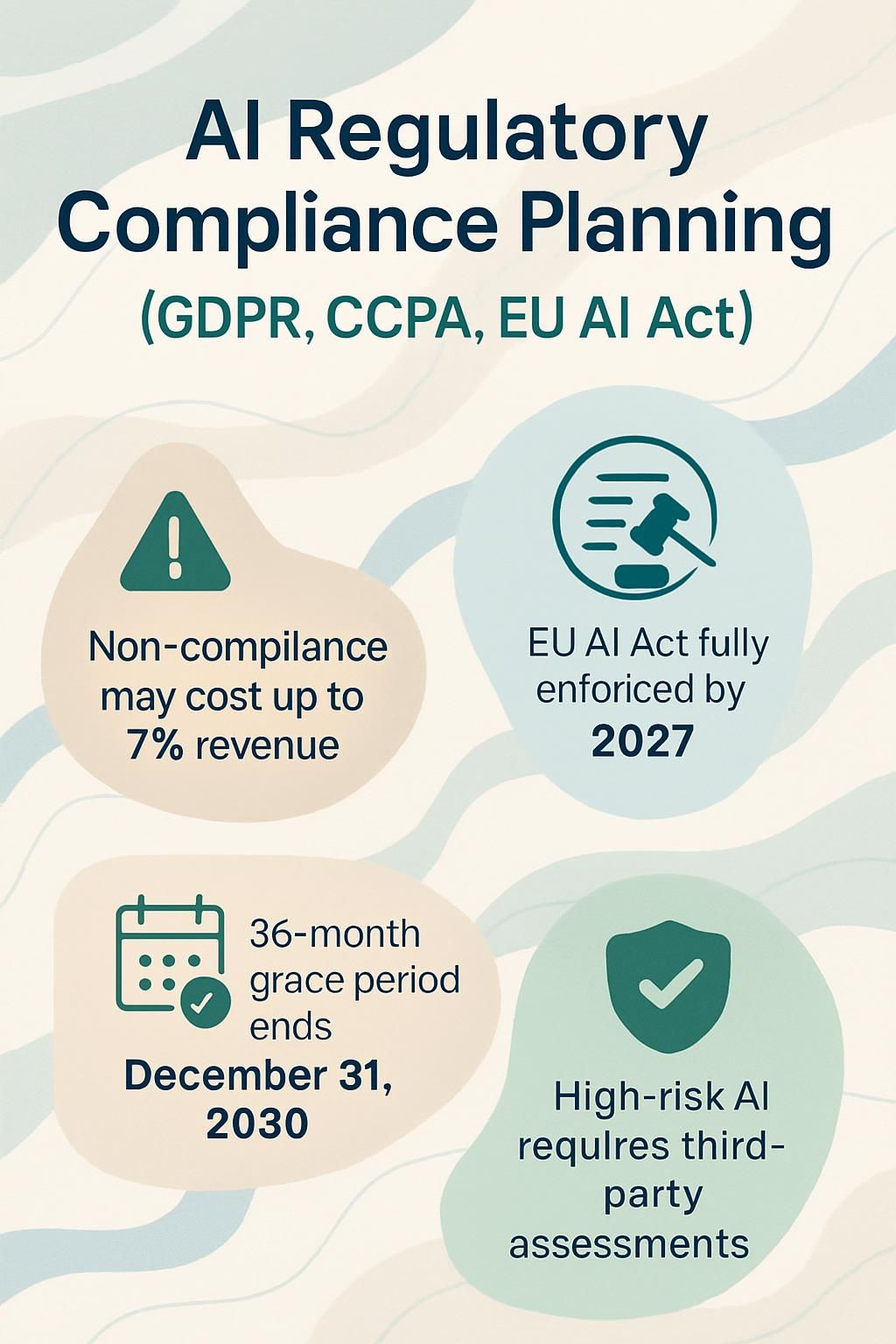 AI Regulatory Compliance Planning

(GDPR, CCPA, EU AI Act)

Non-compilance may cost up to 7% revenue

EU AI Act fully enforiced by 2027

36-month grace period ends December 31, 2030

High-risk AI requlres third-party assessments