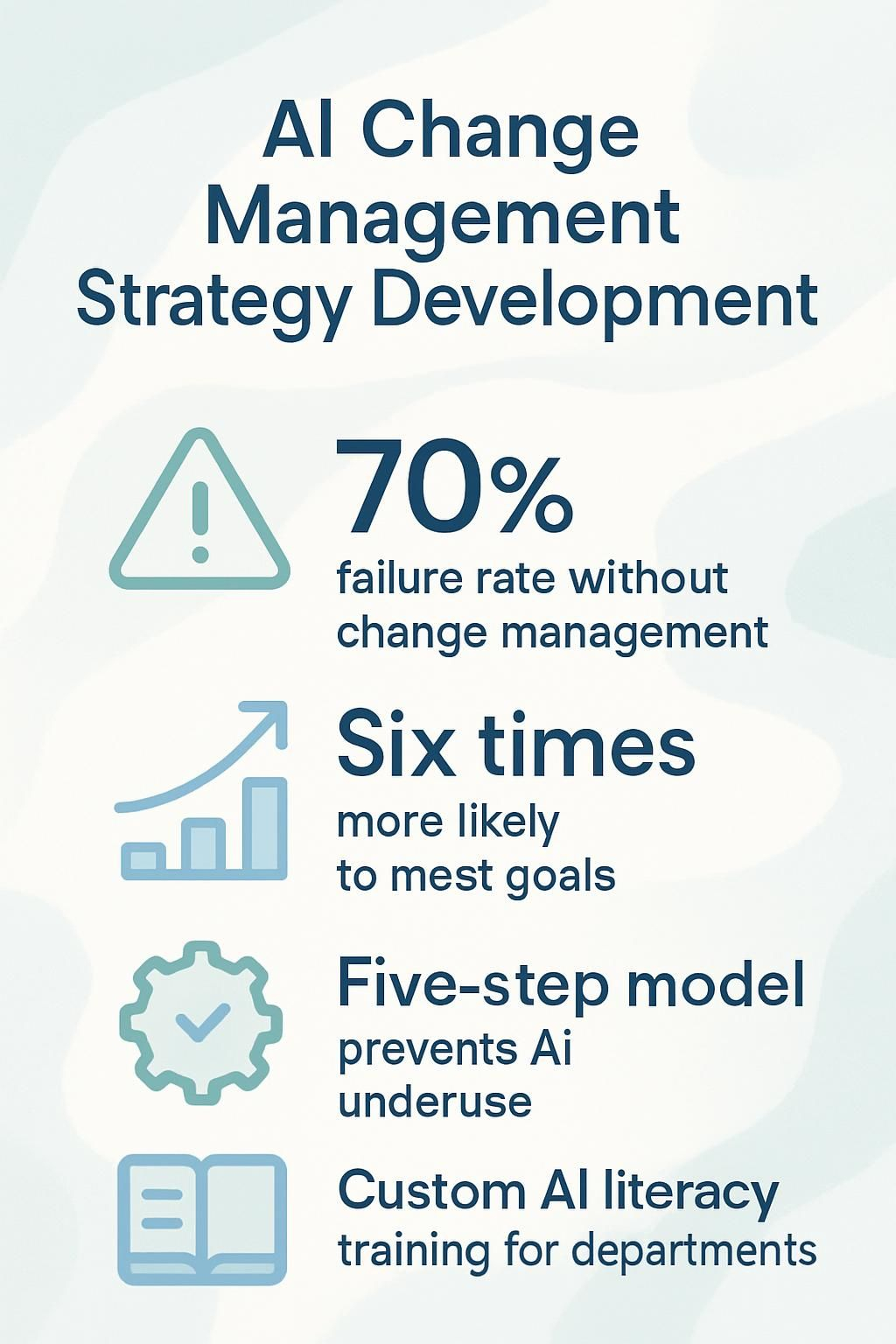 AI Change Management Strategy Development

70%
failure rate without change management

Six times
more likely to mest goals

Five-step model
prevents Ai underuse

Custom AI literacy
training for departments