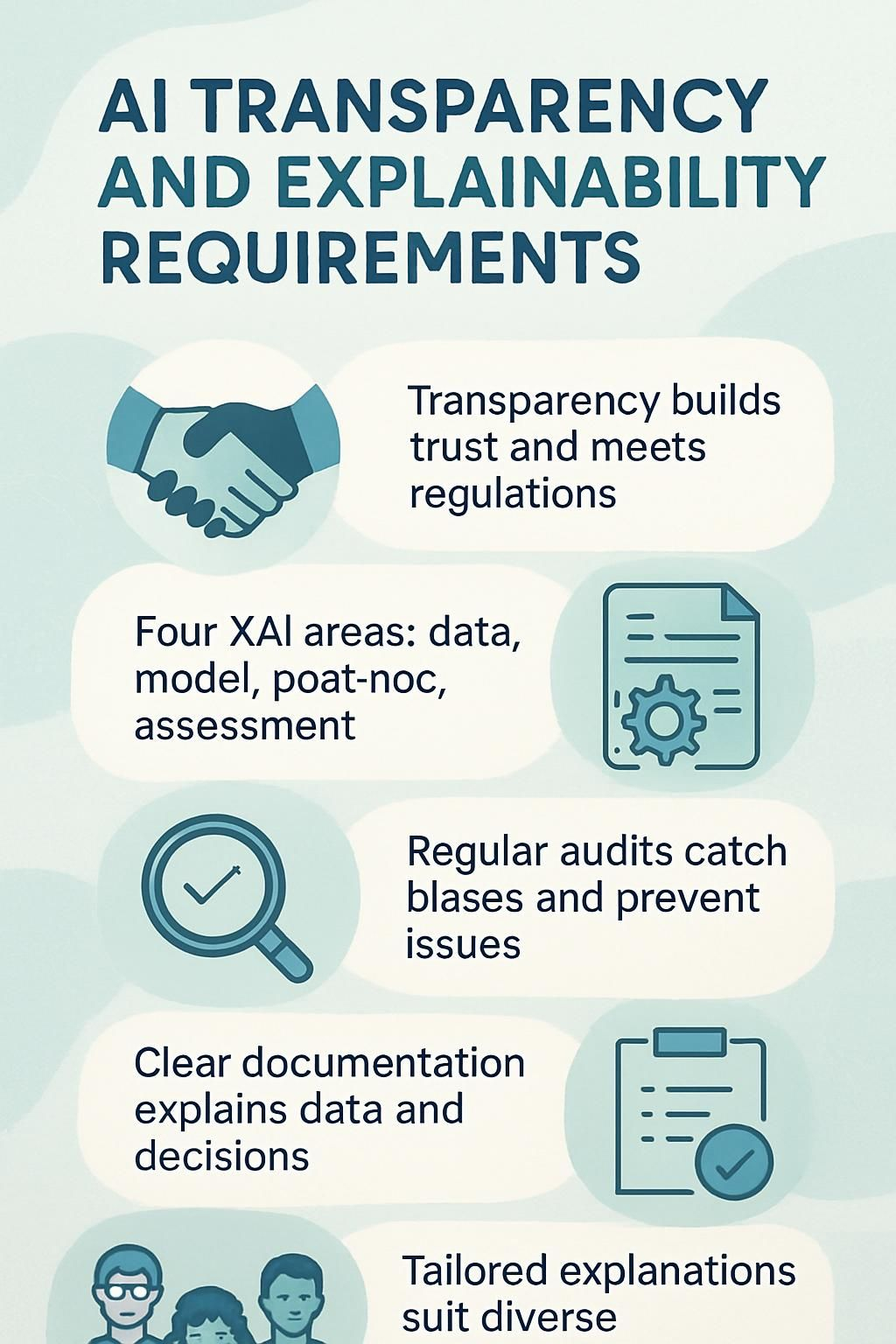 AI TRANSPARENCY AND EXPLAINABILITY REQUIREMENTS

Transparency builds trust and meets regulations

Four XAI areas: data, model, poat-noc, assessment

Regular audits catch blases and prevent issues

Clear documentation explains data and decisions

Tailored explanations suit diverse