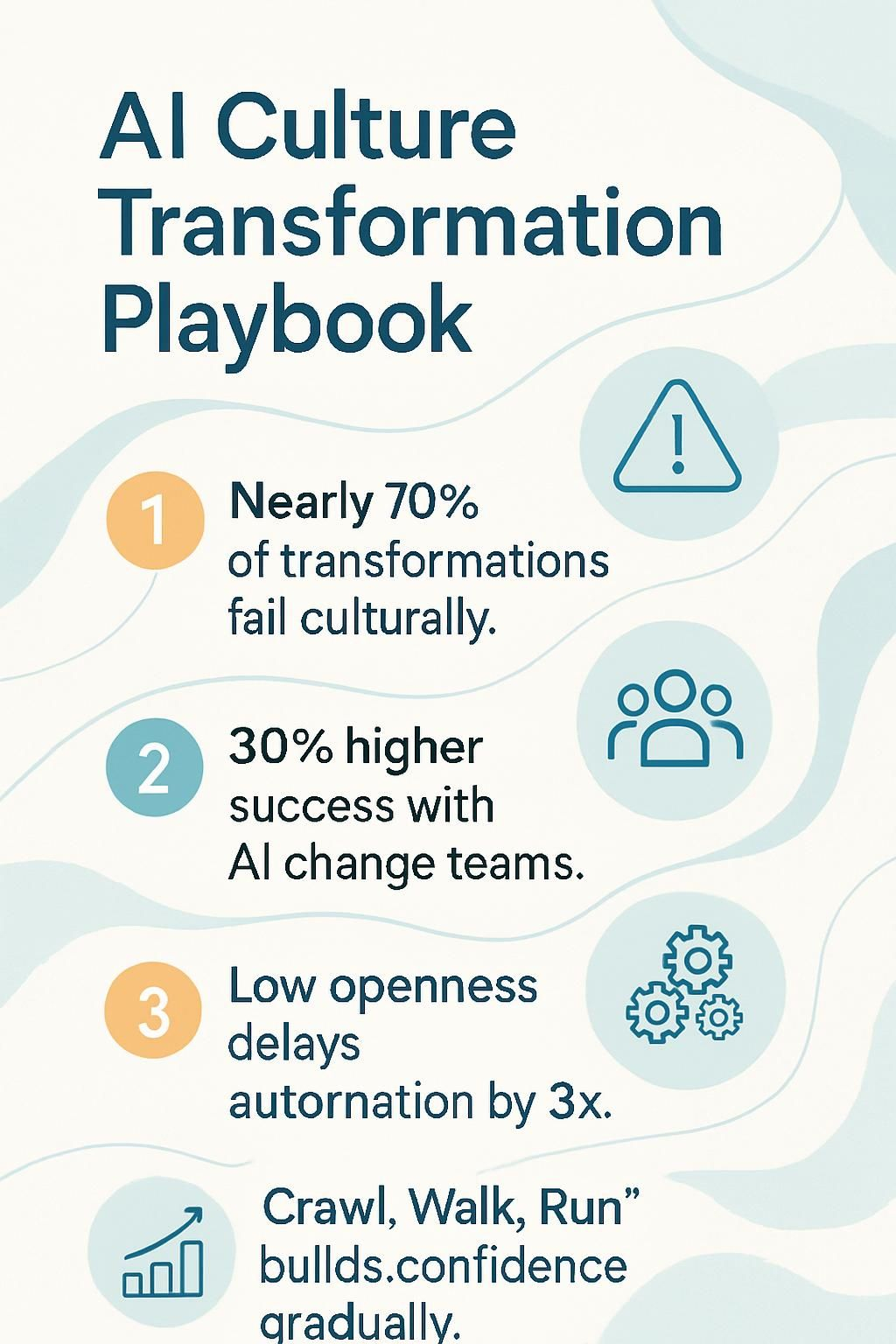 AI Culture Transformation Playbook

1 Nearly 70% of transformations fail culturally.

2 30% higher success with AI change teams.

3 Low openness delays autornation by 3x.

Crawl, Walk, Run" bullds.confidence gradually.