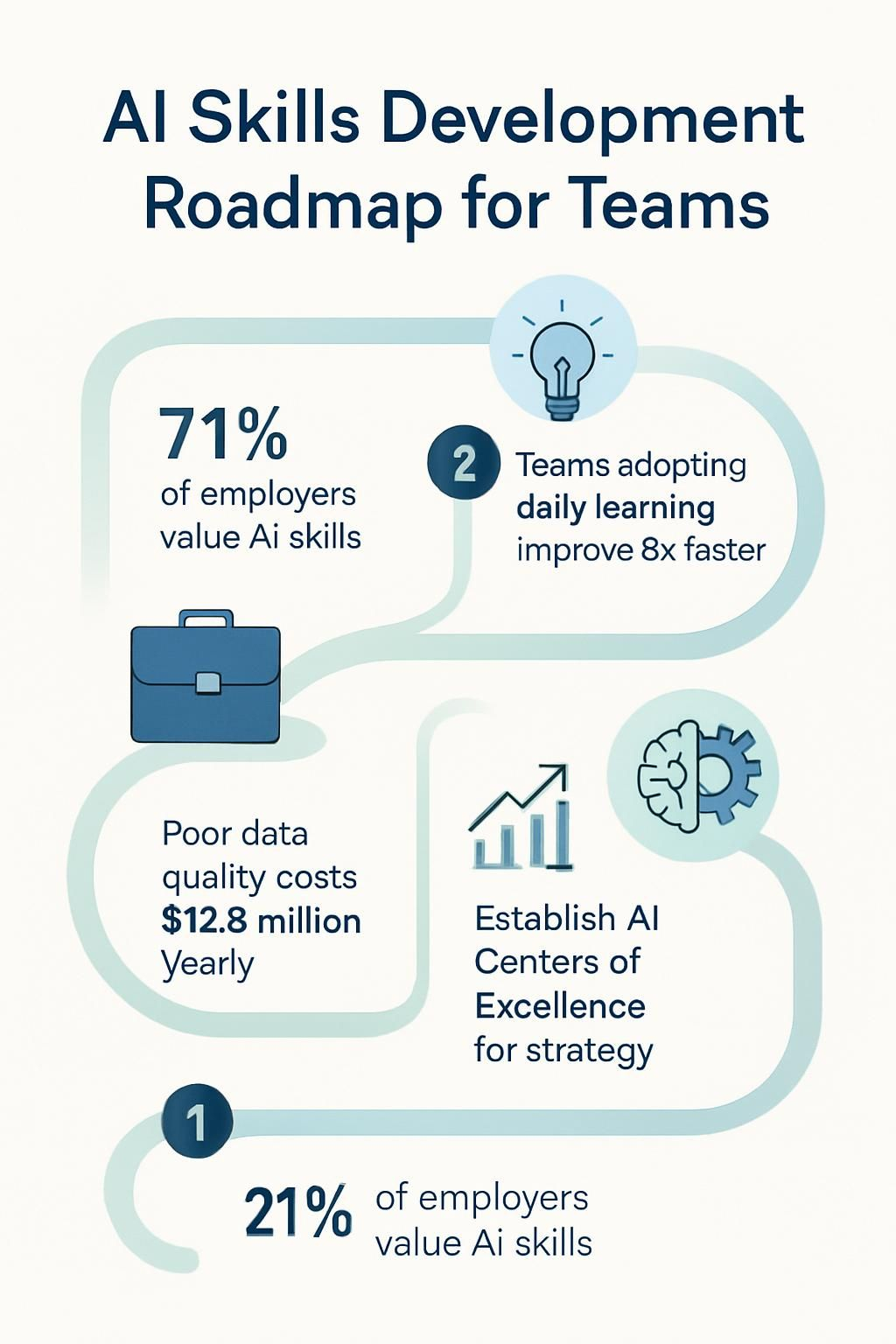 AI Skills Development Roadmap for Teams

71%
of employers value Ai skills

2 Teams adopting daily learning improve 8x faster

Poor data quality costs $12.8 million Yearly

Establish AI Centers of Excellence for strategy

1

21% of employers value Ai skills