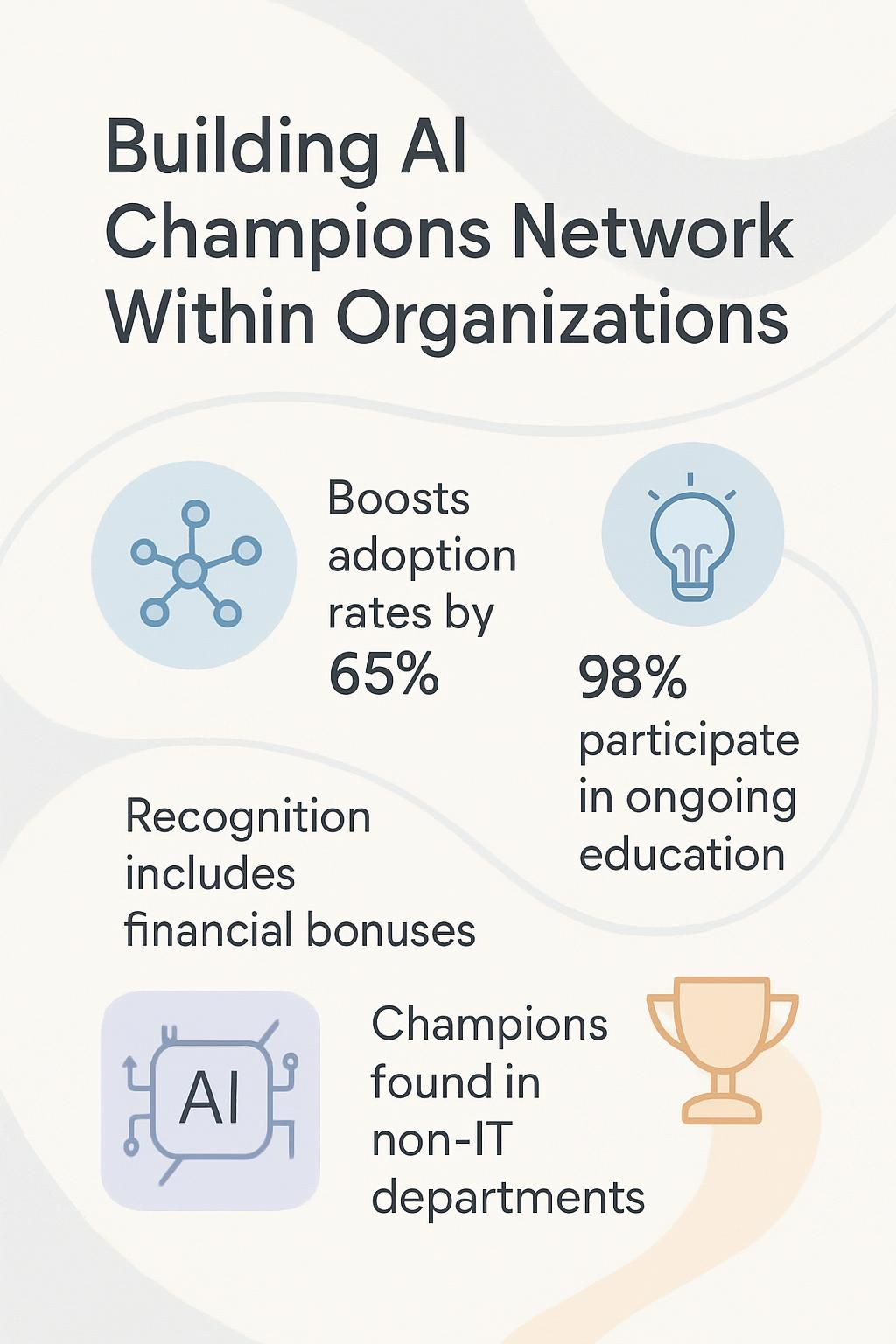 Building AI Champions Network Within Organizations

Boosts adoption rates by 65%

98% participate in ongoing education

Recognition includes financial bonuses

AI

Champions found in non-IT departments