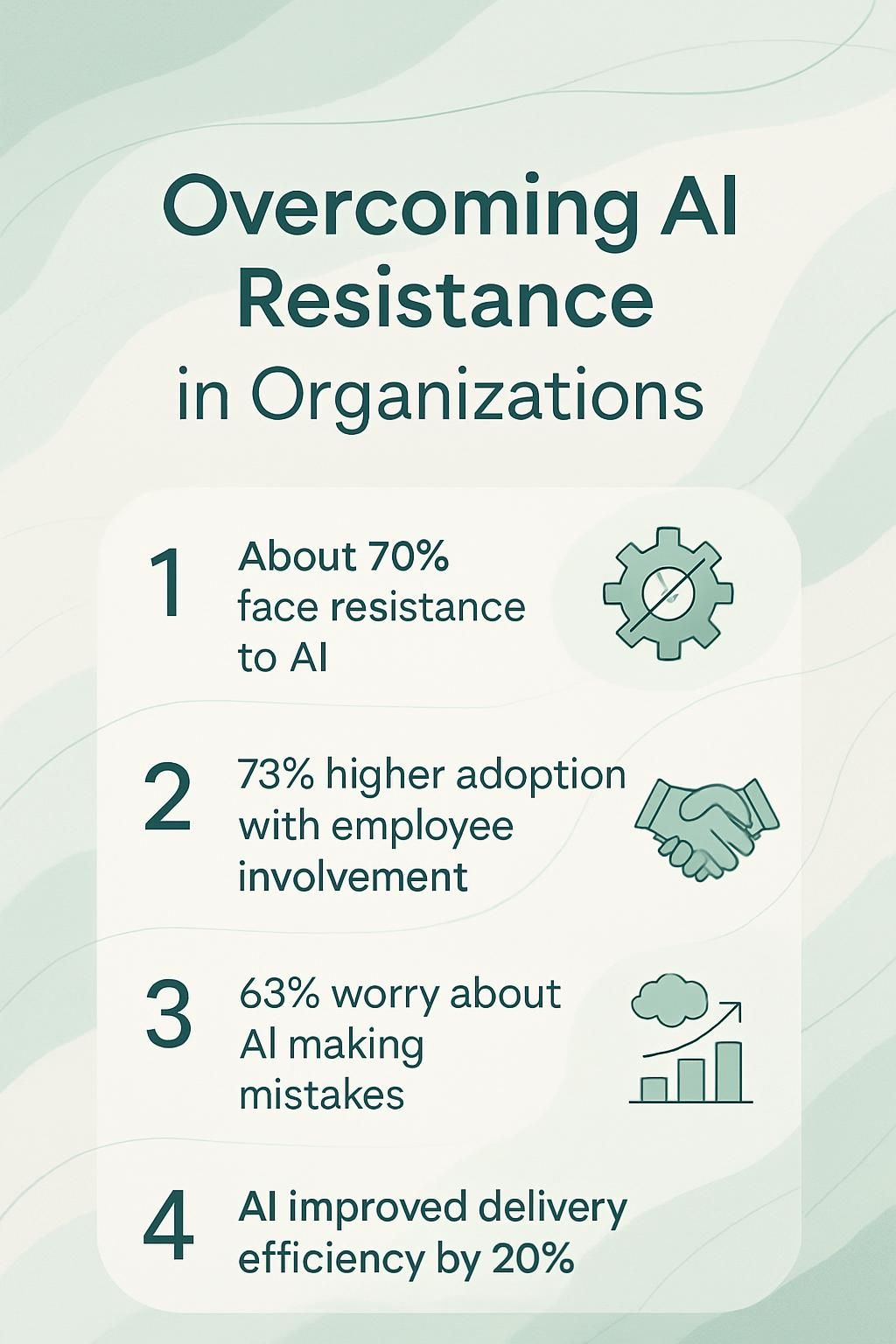 Overcoming AI Resistance
in Organizations

1 About 70% face resistance to AI

2 73% higher adoption with employee involvement

3 63% worry about AI making mistakes

4 AI improved delivery efficiency by 20%