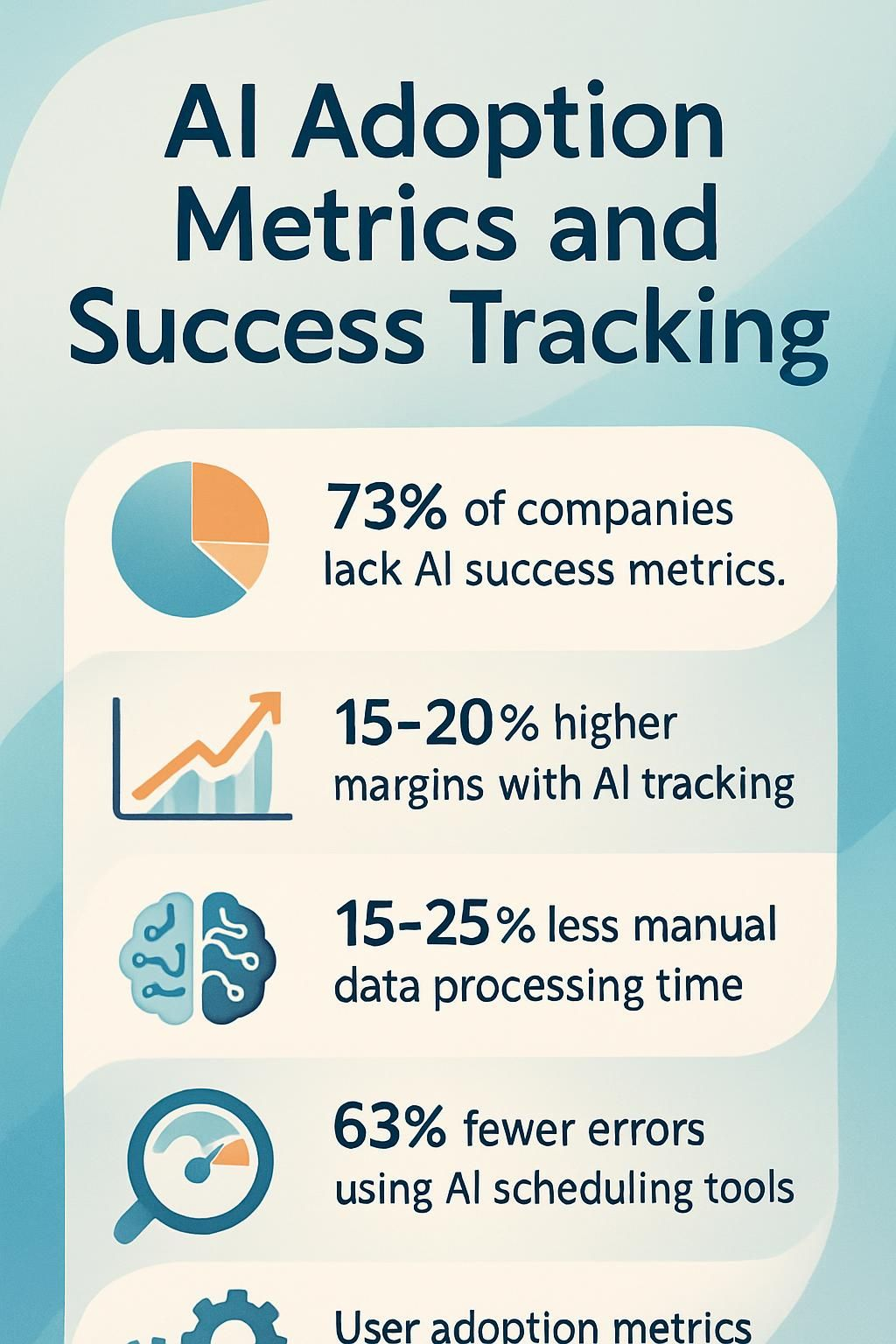 AI Adoption Metrics and Success Tracking

73% of companies lack AI success metrics.

15–20% higher margins with AI tracking

15–25% less manual data processing time

63% fewer errors using AI scheduling tools

User adoption metrics