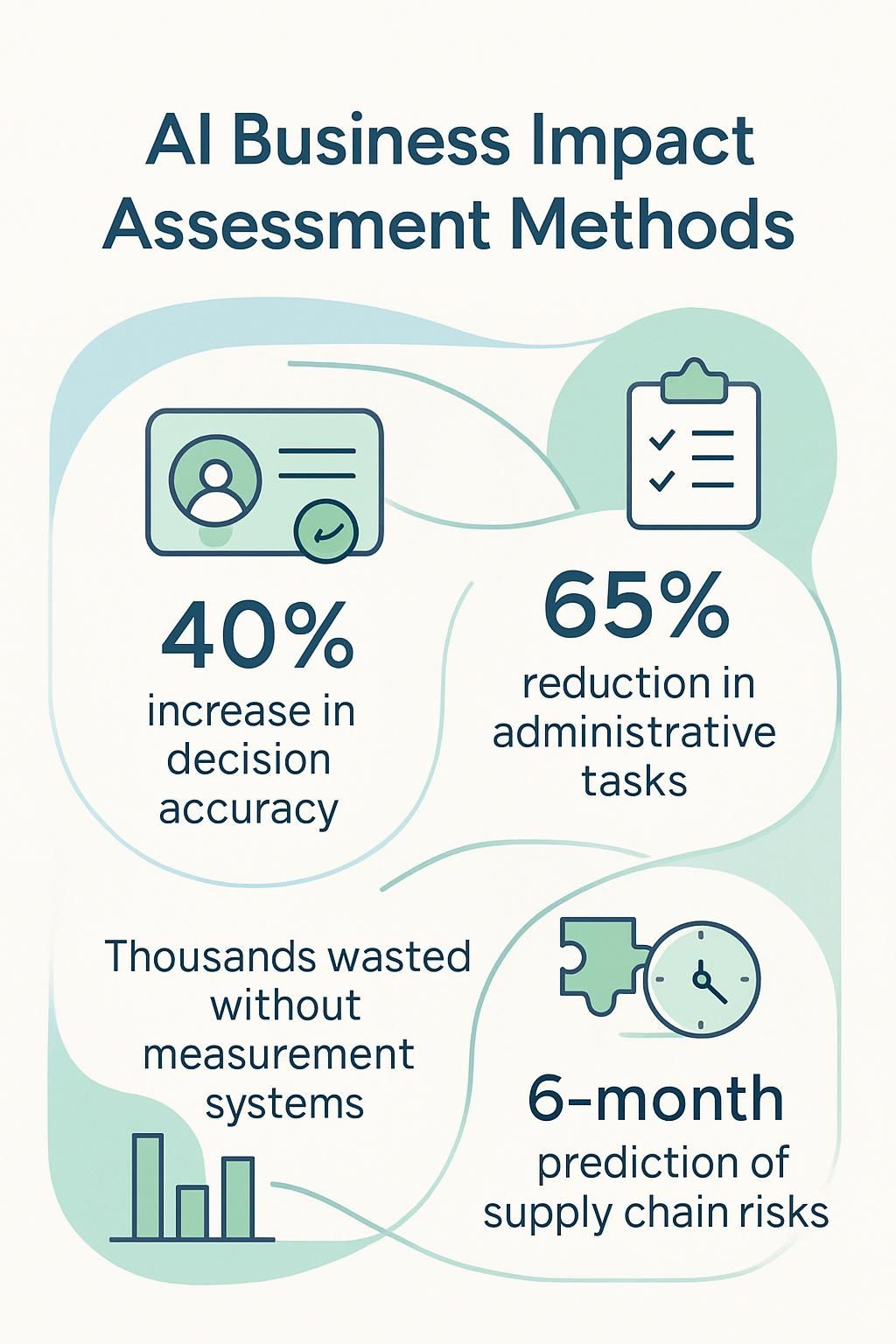 AI Business Impact Assessment Methods

40%
increase in decision accuracy

65%
reduction in administrative tasks

Thousands wasted without measurement systems

6-month
prediction of supply chain risks