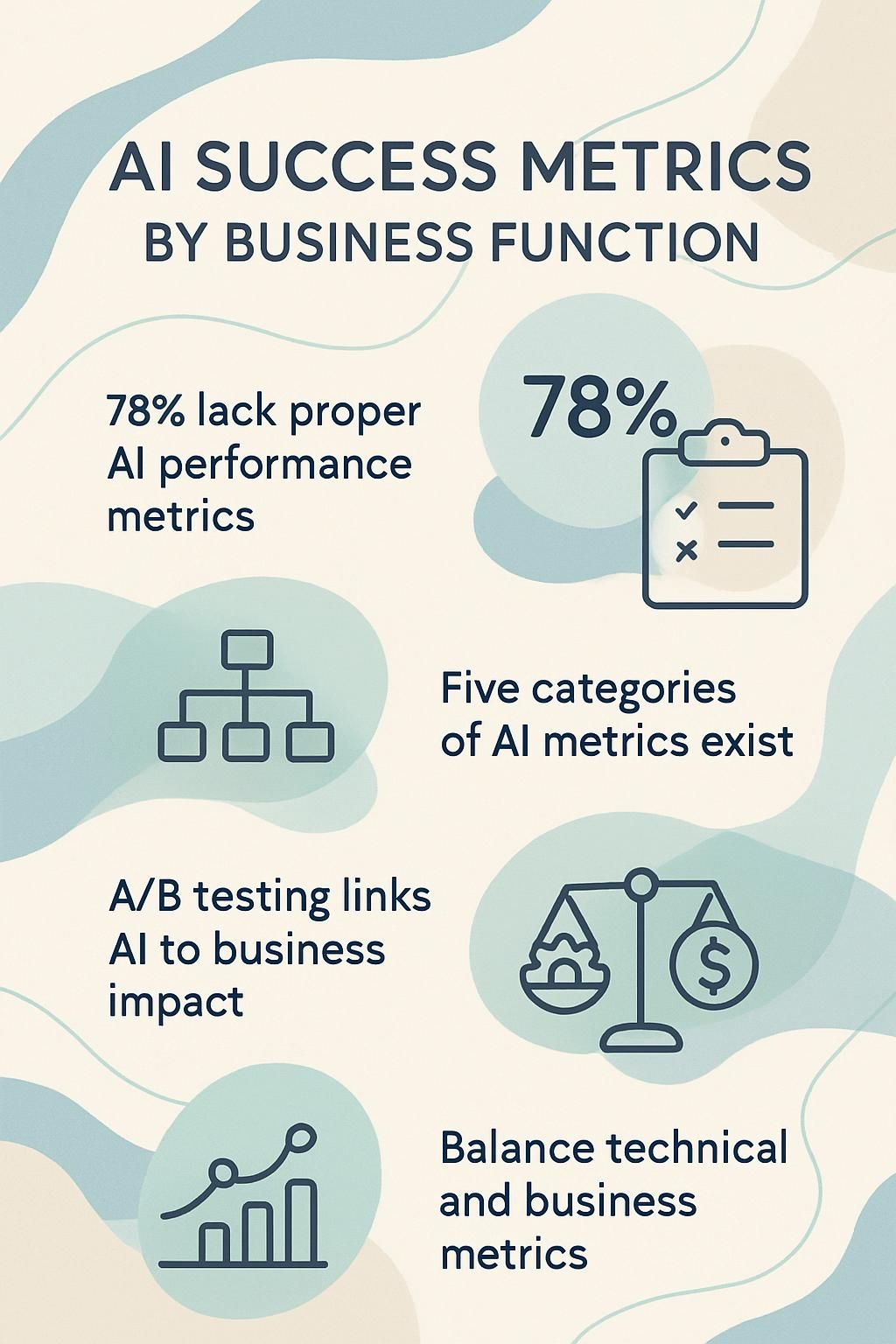 AI SUCCESS METRICS
BY BUSINESS FUNCTION

78% lack proper AI performance metrics

78%

Five categories of AI metrics exist

A/B testing links AI to business impact

$

Balance technical and business metrics