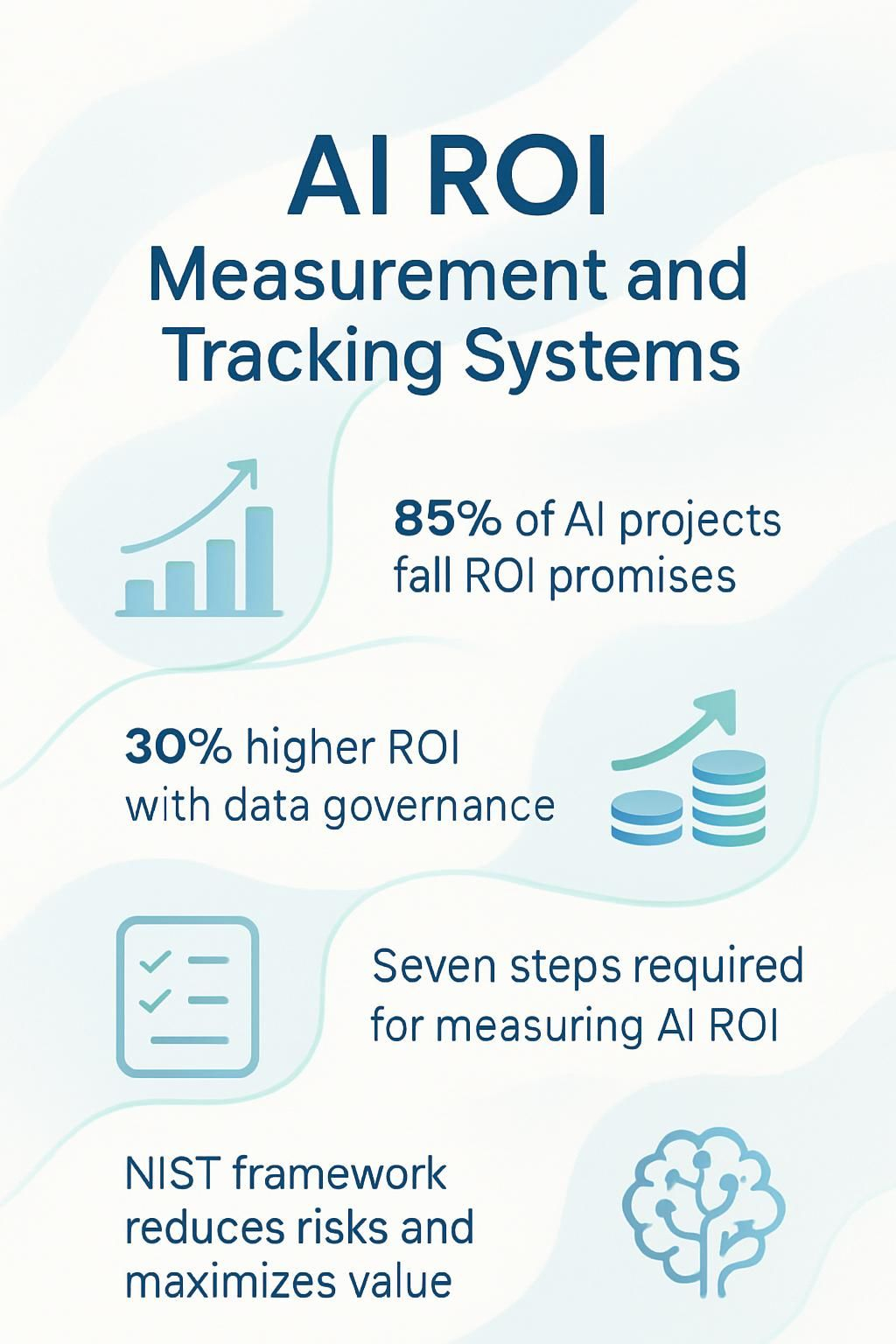 AI ROI
Measurement and Tracking Systems

85% of AI projects fall ROI promises

30% higher ROI with data governance

Seven steps required for measuring AI ROI

NIST framework reduces risks and maximizes value