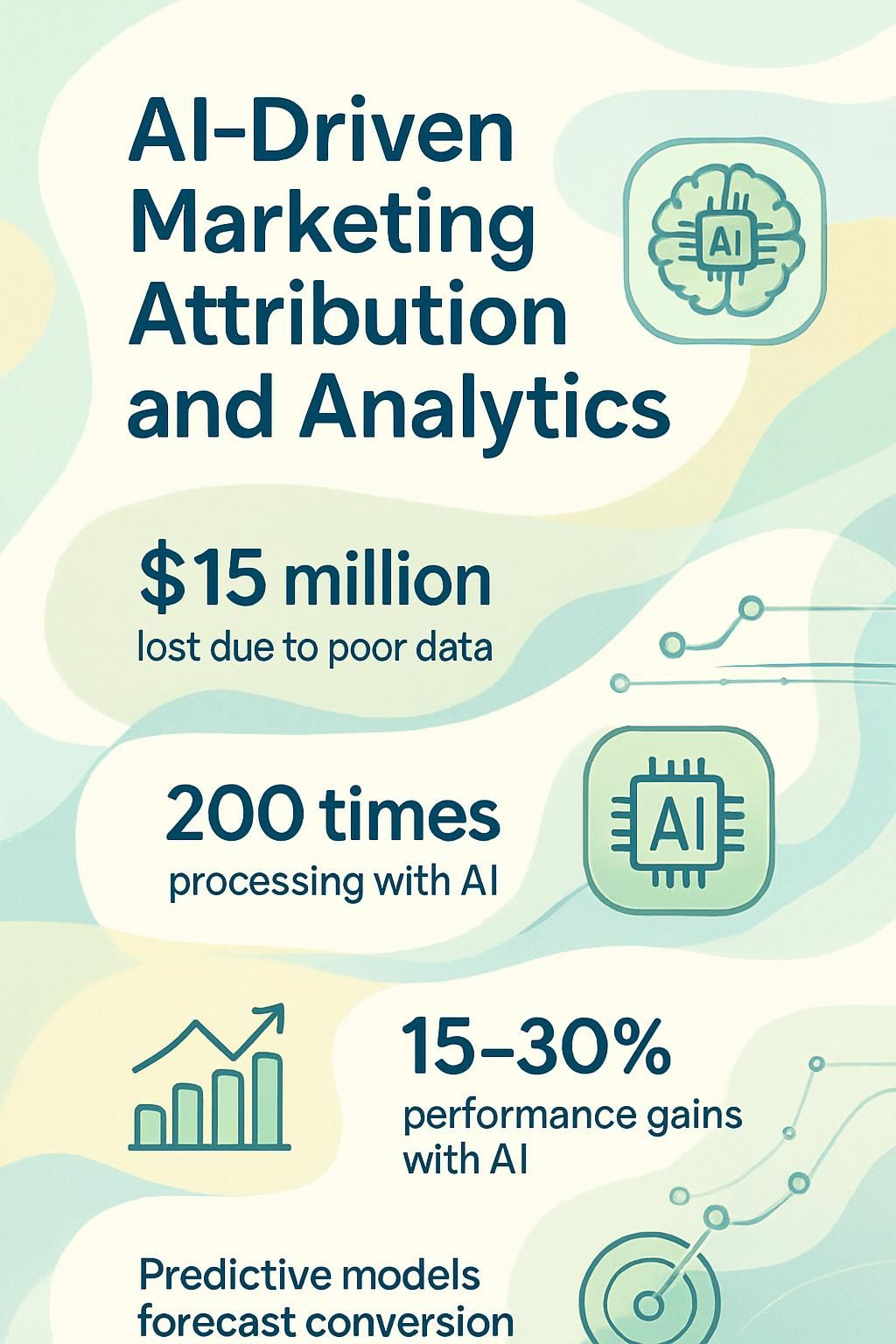 AI-Driven Marketing Attribution and Analytics

AI

$15 million
lost due to poor data

200 times
processing with AI

AI

15–30%
performance gains with AI

Predictive models forecast conversion