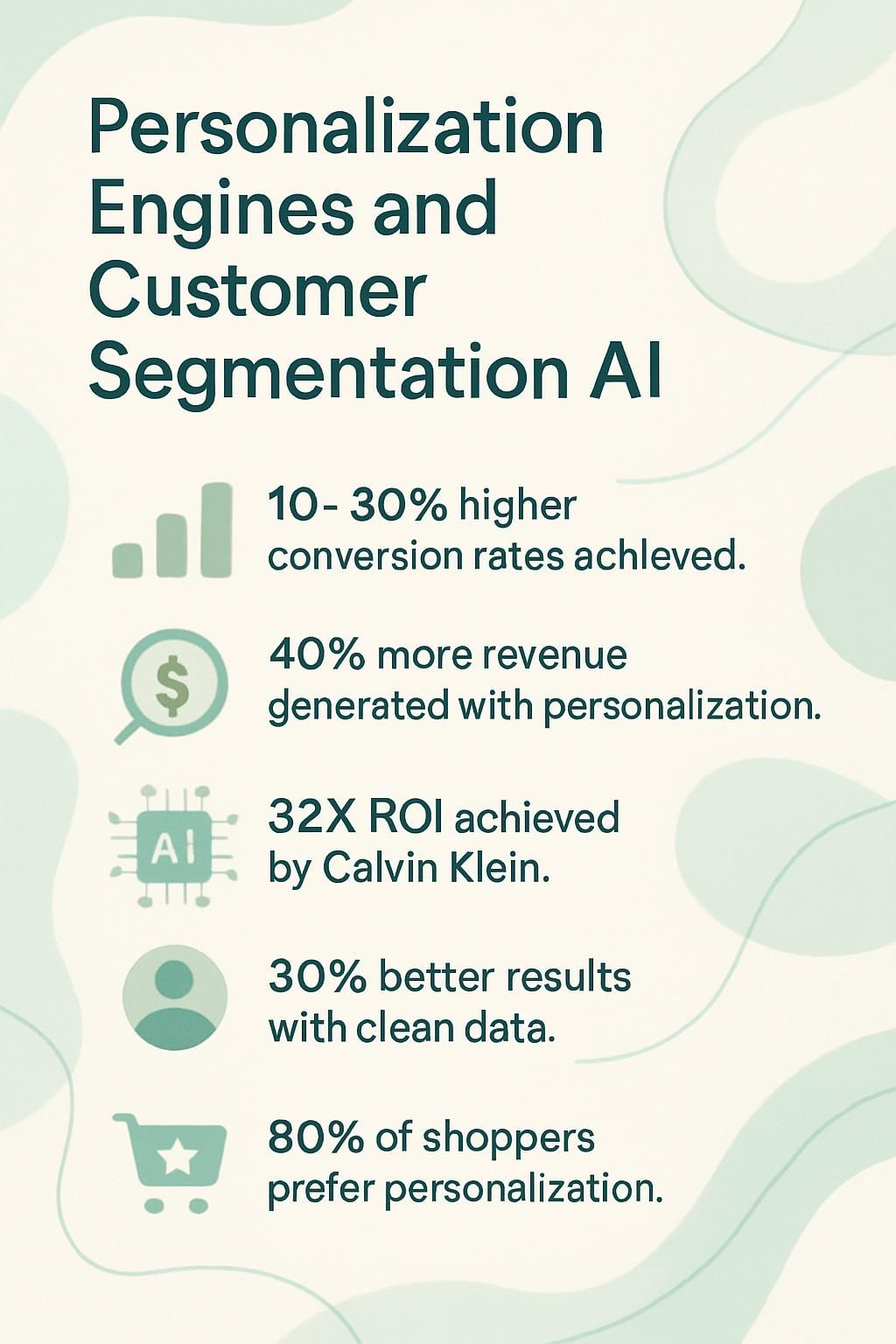 Personalization Engines and Customer Segmentation AI

10- 30% higher conversion rates achleved.

$

40% more revenue generated with personalization.

AI

32X ROI achieved by Calvin Klein.

30% better results with clean data.

80% of shoppers prefer personalization.