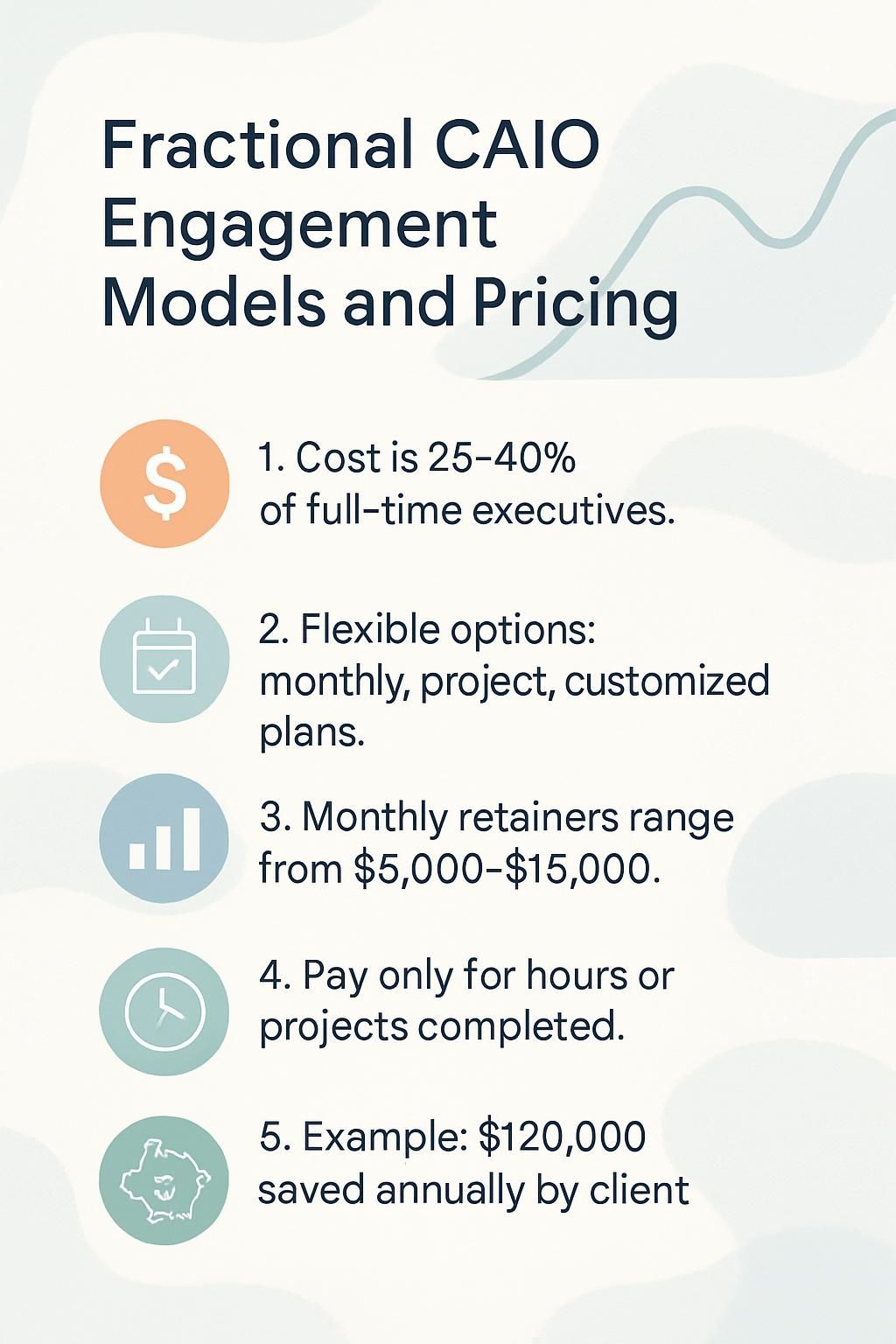 Fractional CAIO Engagement Models and Pricing

$

1. Cost is 25–40% of full-time executives.

2. Flexible options: monthly, project, customized plans.

3. Monthly retainers range from \$5,000–\$15,000.

4. Pay only for hours or projects completed.

5. Example: \$120,000 saved annually by client