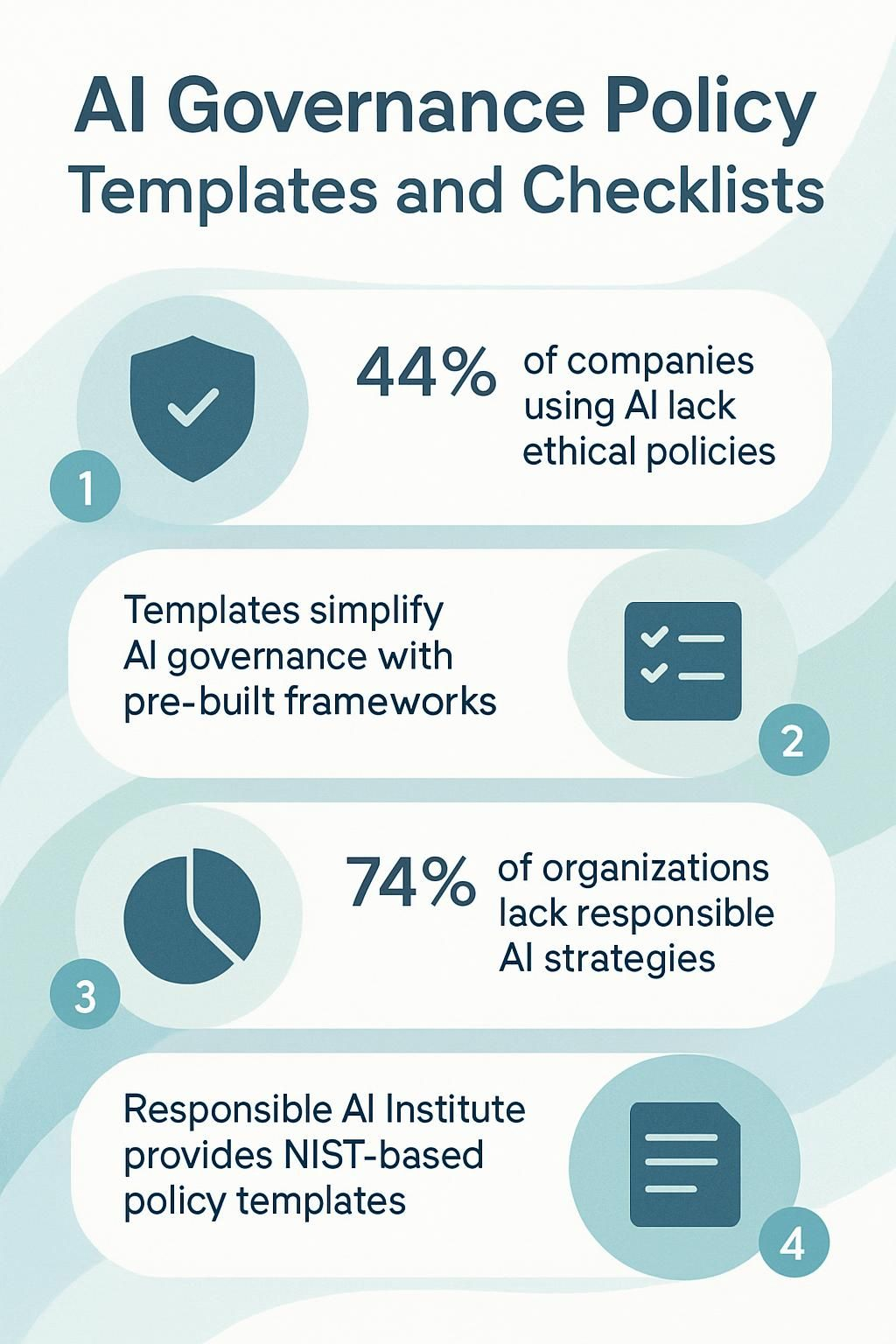 AI Governance Policy Templates and Checklists

1

44% of companies using AI lack ethical policies

Templates simplify AI governance with pre-built frameworks

2

3

74% of organizations lack responsible AI strategies

Responsible AI Institute provides NIST-based policy templates

4