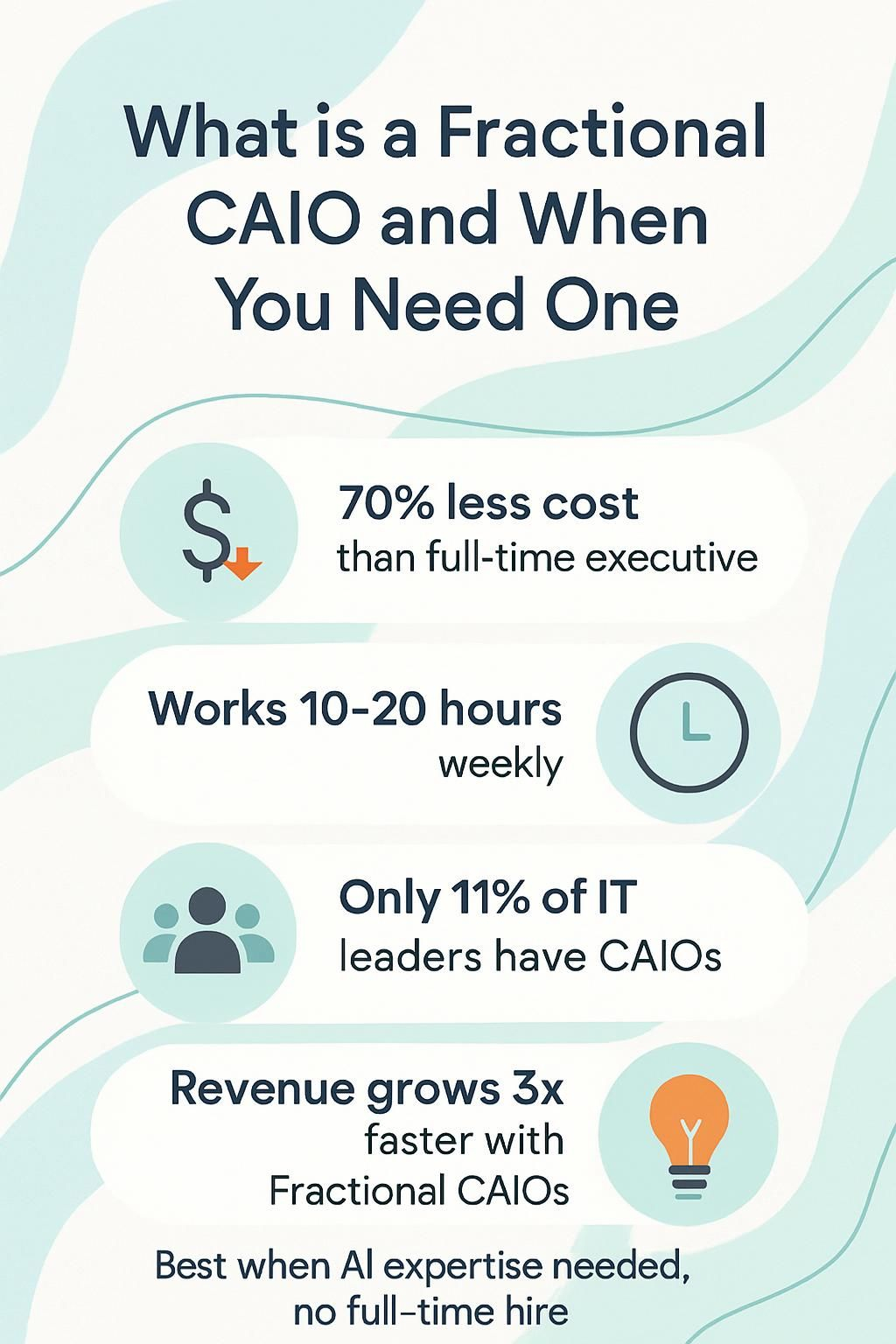 What is a Fractional CAIO and When You Need One

70% less cost
than full-time executive

Works 10-20 hours
weekly

Only 11% of IT
leaders have CAIOs

Revenue grows 3x
faster with
Fractional CAIOs

Best when AI expertise needed,
no full-time hire