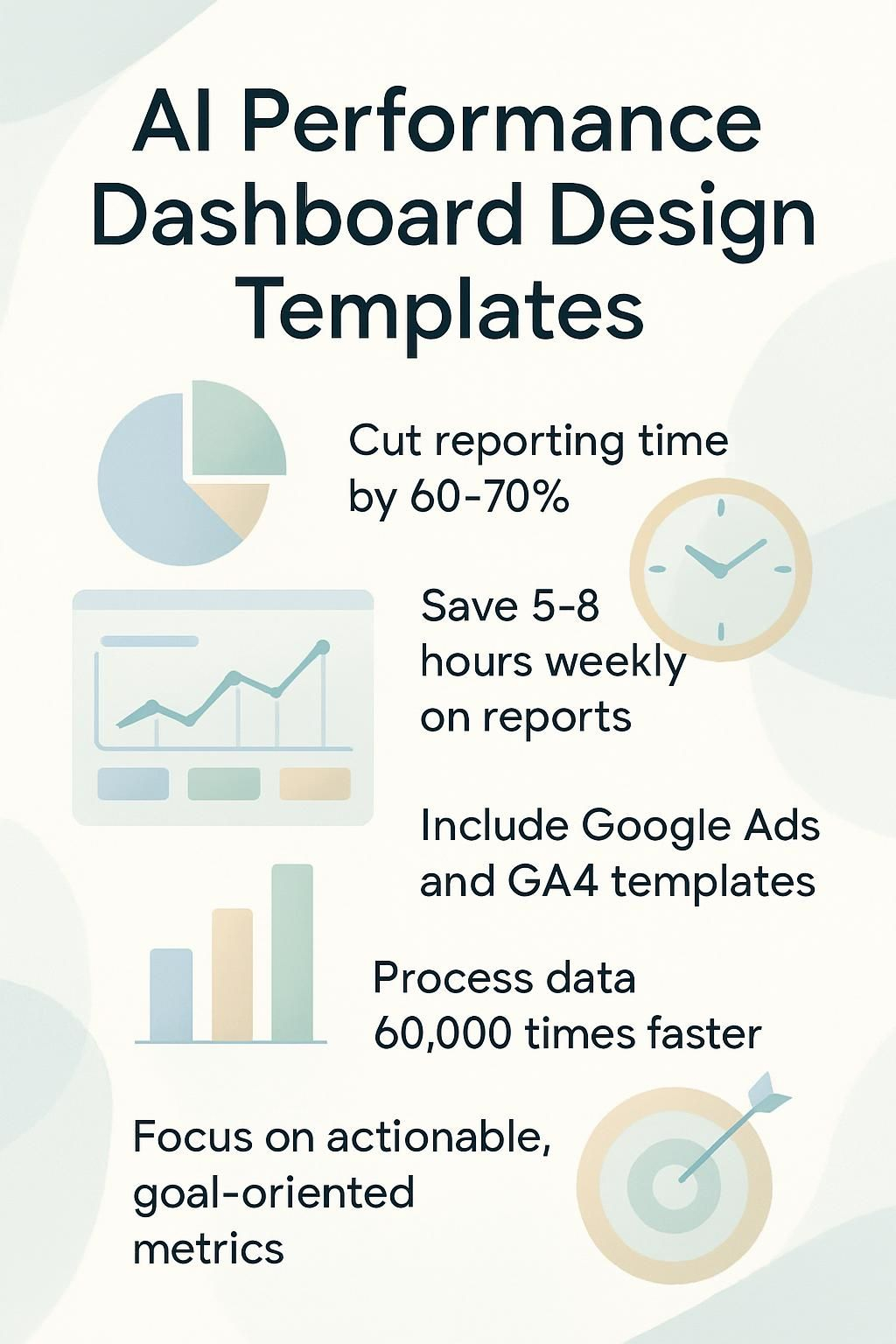 AI Performance Dashboard Design Templates

Cut reporting time by 60-70%

Save 5-8 hours weekly on reports

Include Google Ads and GA4 templates

Process data 60,000 times faster

Focus on actionable, goal-oriented metrics