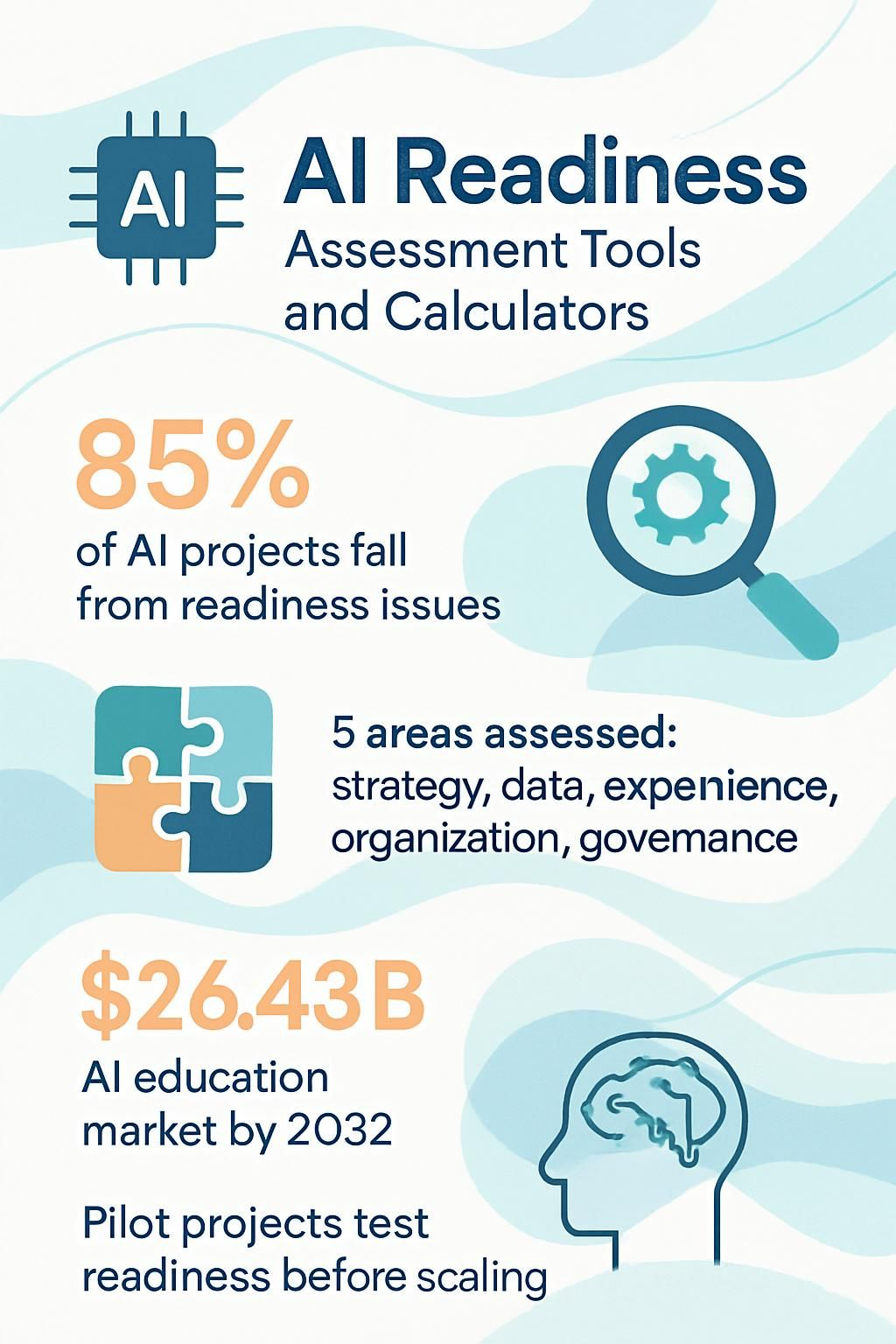 AI

AI Readiness
Assessment Tools and Calculators

85%
of AI projects fall from readiness issues

5 areas assessed:
strategy, data, expenience, organization, govemance

$26.43B
AI education market by 2032

Pilot projects test readiness before scaling