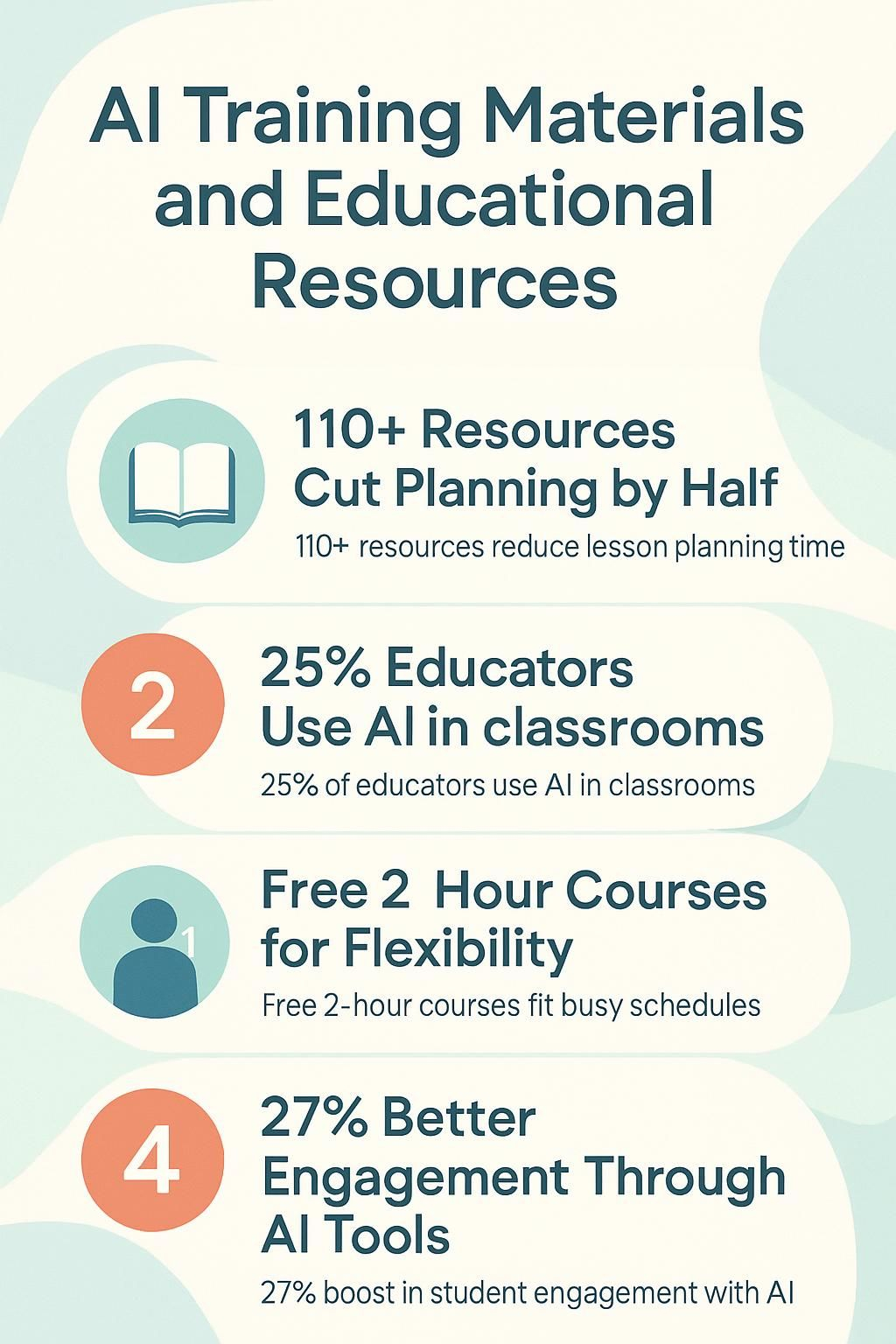 AI Training Materials and Educational Resources

110+ Resources Cut Planning by Half

110+ resources reduce lesson planning time

2

25% Educators Use AI in classrooms

25% of educators use AI in classrooms

1

Free 2 Hour Courses for Flexibility

Free 2-hour courses fit busy schedules

4

27% Better Engagement Through AI Tools

27% boost in student engagement with AI