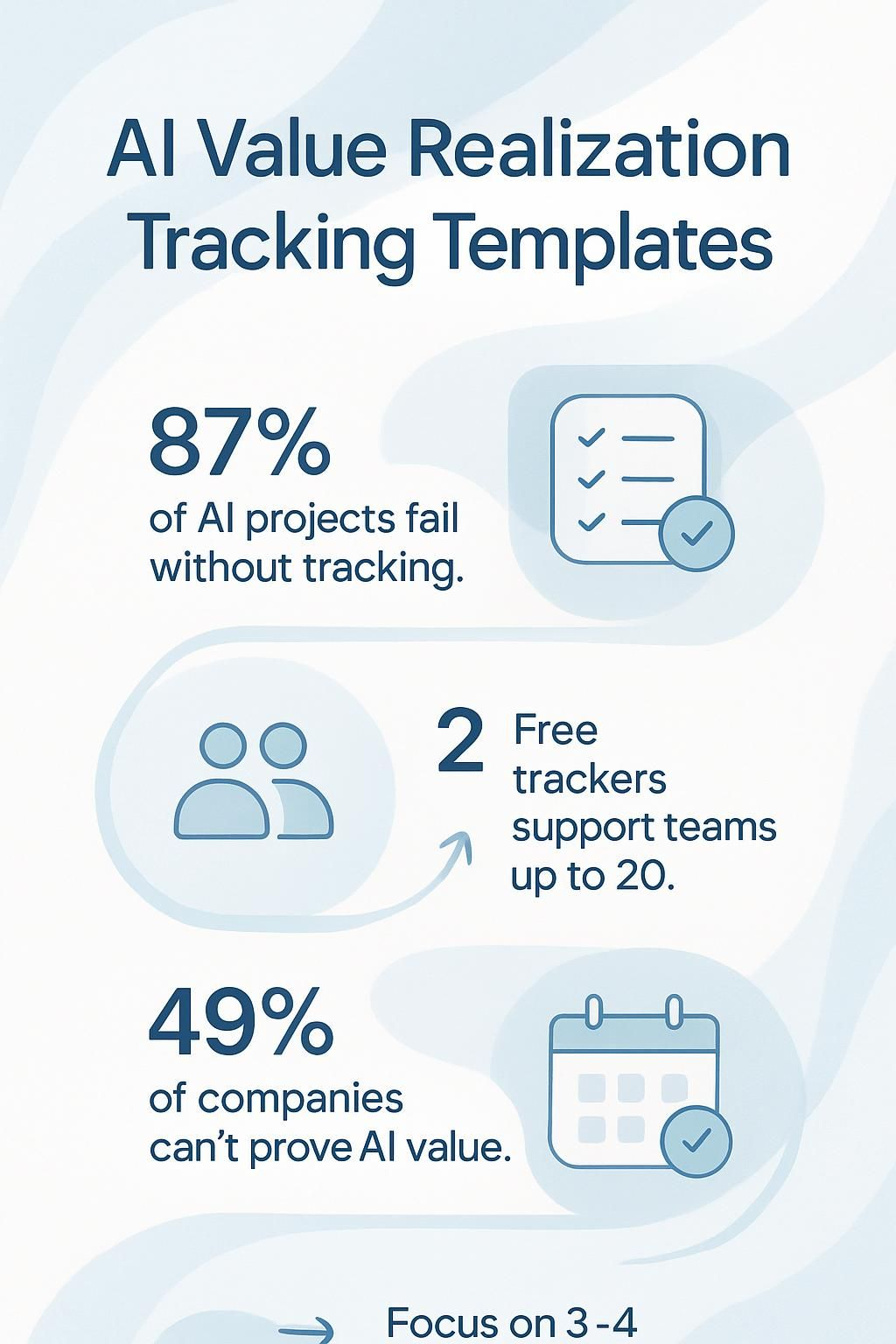 AI Value Realization Tracking Templates

87%
of AI projects fail without tracking.

2 Free trackers support teams up to 20.

49%
of companies can't prove AI value.

Focus on 3-4