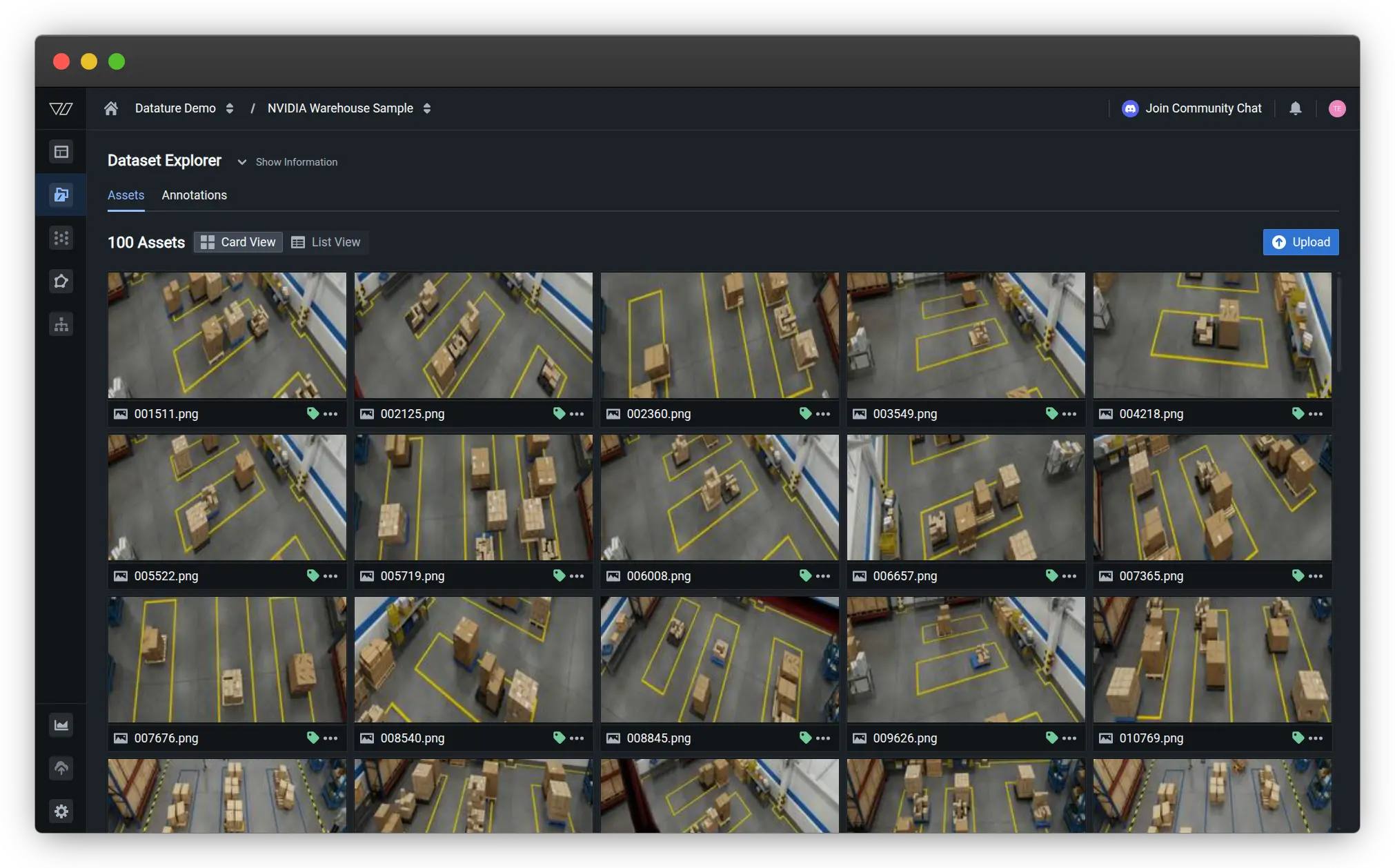 Datature Demo / NVIDIA Warehouse Sample

Join Community Chat

Dataset Explorer Show Information

Assets Annotations

100 Assets Card View List View

Upload

001511.png
002125.png
002360.png
003549.png
004218.png
005522.png
005719.png
006008.png
006657.png
007365.png
007676.png
008540.png
008845.png
009626.png
010769.png