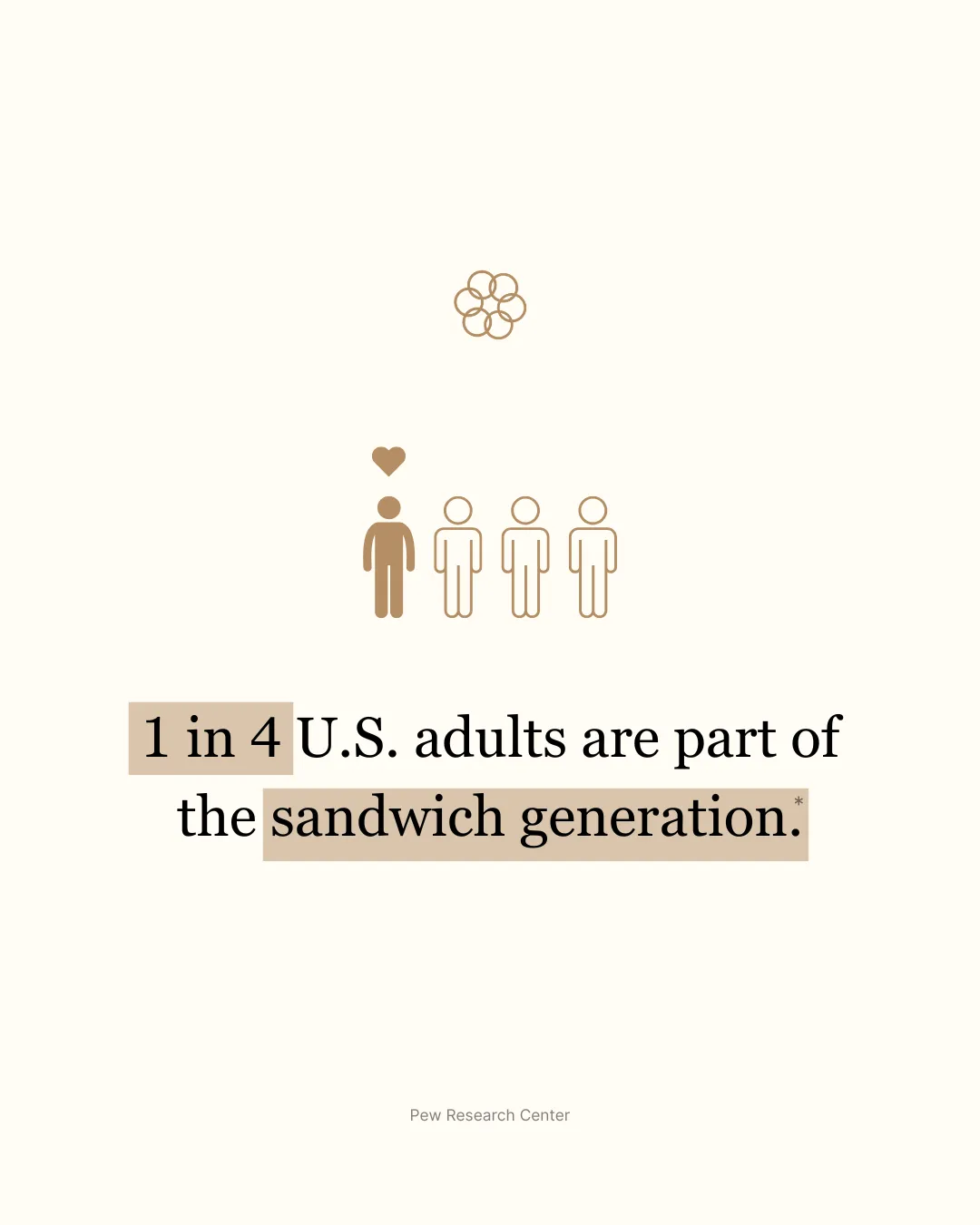 1 in 4 U.S. adults are part of the sandwich generation.*

Pew Research Center