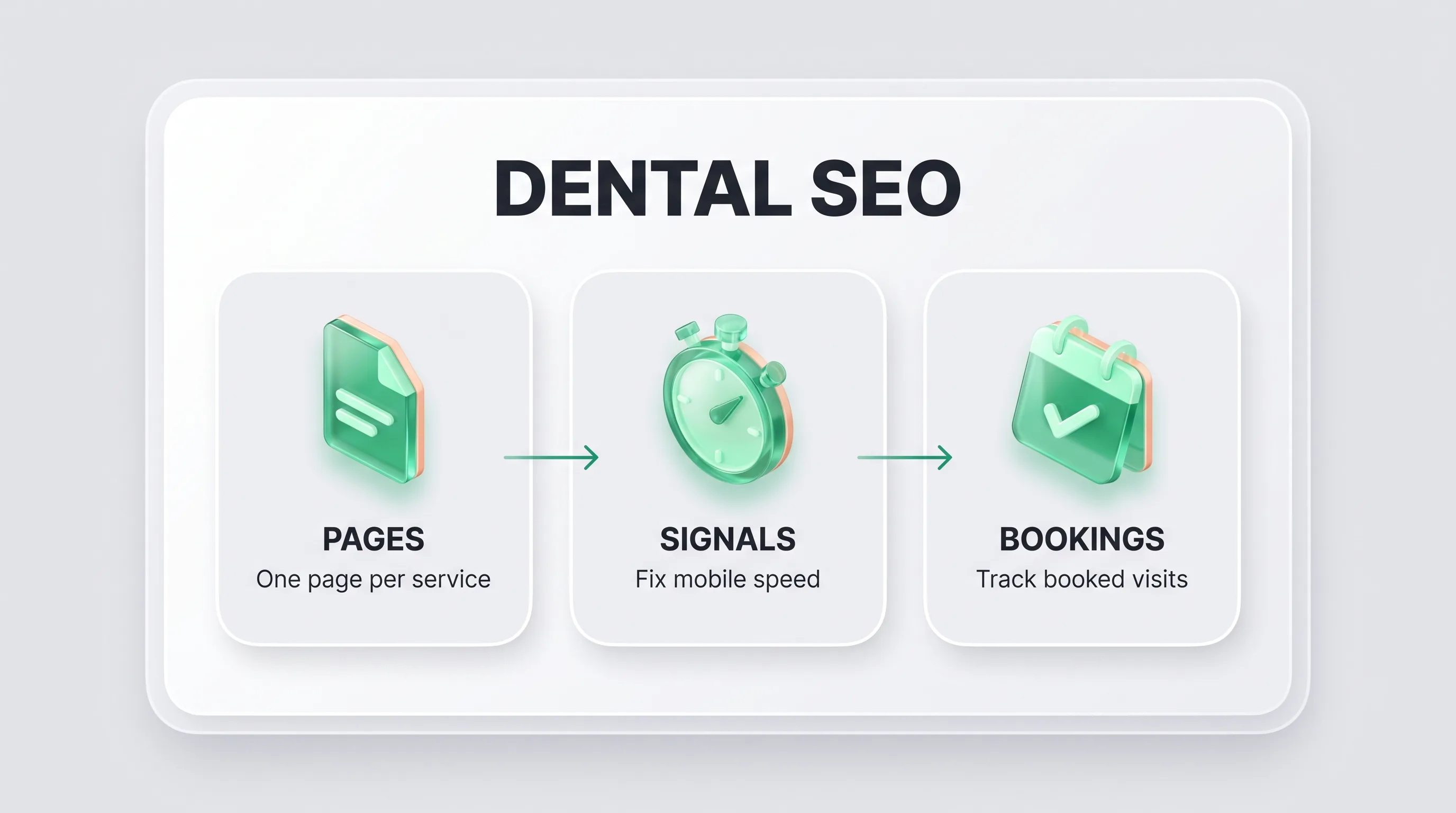 DENTAL SEO

PAGES
One page per service

SIGNALS
Fix mobile speed

BOOKINGS
Track booked visits