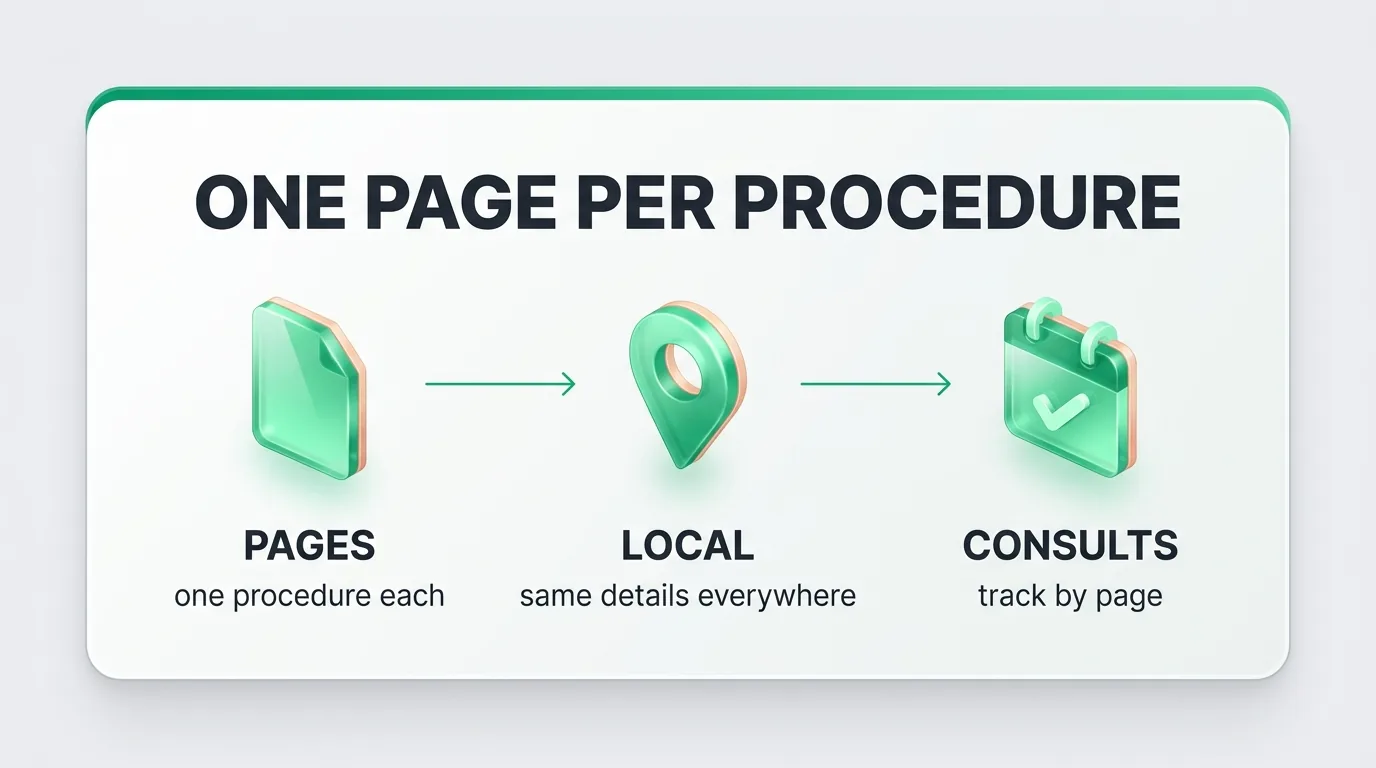 ONE PAGE PER PROCEDURE

PAGES
one procedure each

LOCAL
same details everywhere

CONSULTS
track by page