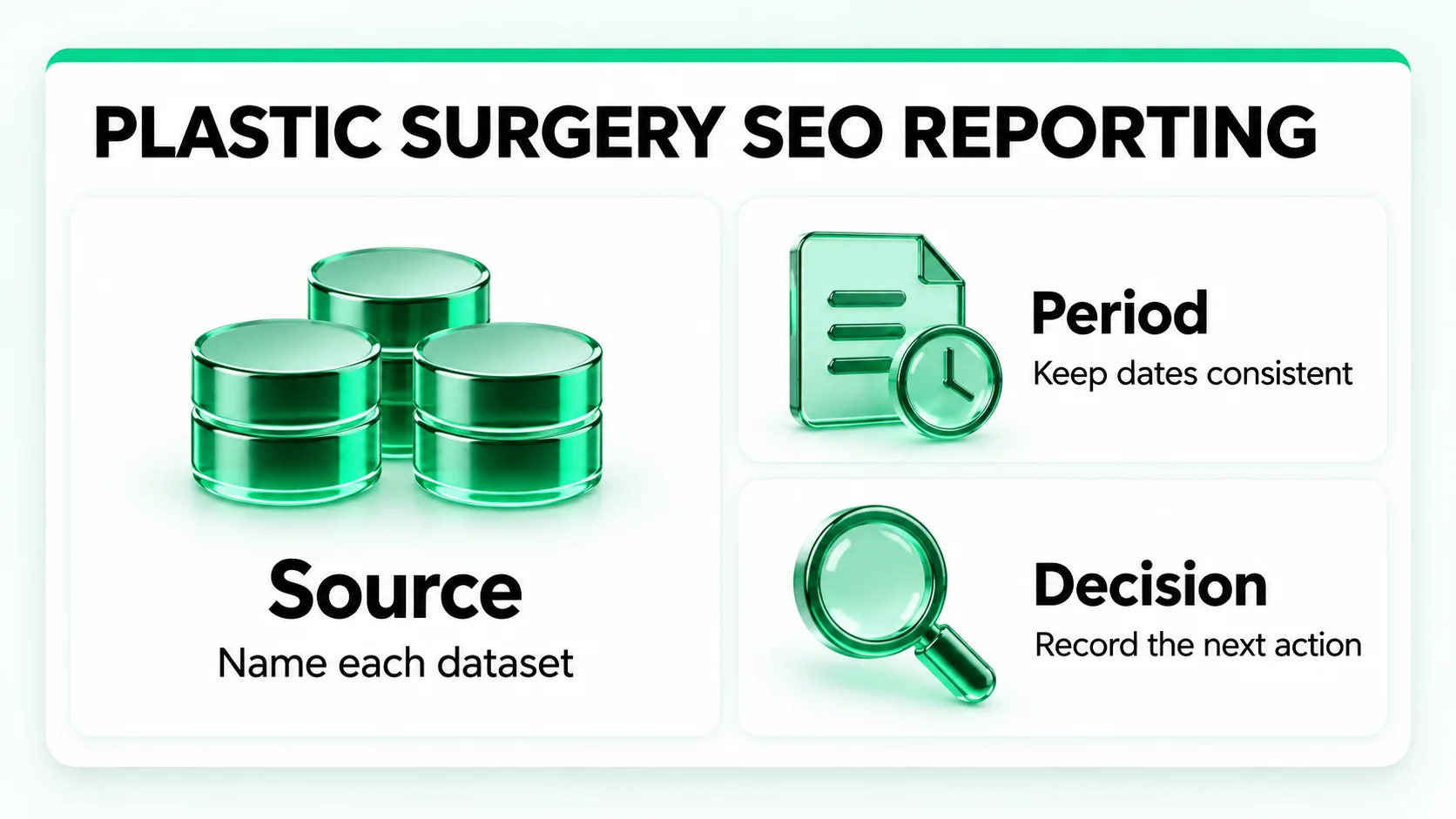 PLASTIC SURGERY SEO REPORTING

Source
Name each dataset

Period
Keep dates consistent

Decision
Record the next action