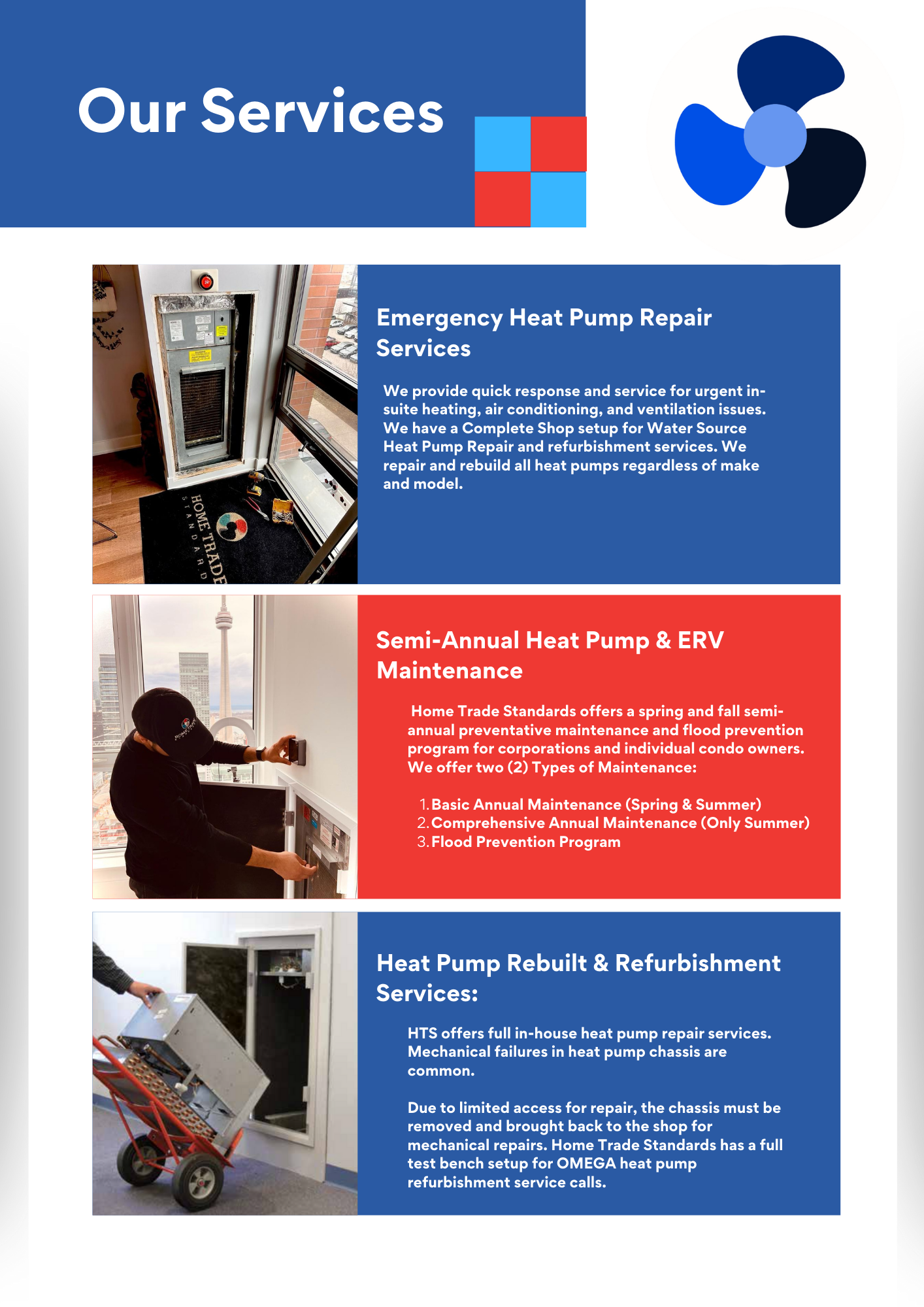 Our Services

HOME TRADE STANDARD

Emergency Heat Pump Repair Services

We provide quick response and service for urgent in-suite heating, air conditioning, and ventilation issues. We have a Complete Shop setup for Water Source Heat Pump Repair and refurbishment services. We repair and rebuild all heat pumps regardless of make and model.

Semi-Annual Heat Pump & ERV Maintenance

Home Trade Standards offers a spring and fall semi-annual preventative maintenance and flood prevention program for corporations and individual condo owners. We offer two (2) Types of Maintenance:

1. Basic Annual Maintenance (Spring & Summer)
2. Comprehensive Annual Maintenance (Only Summer)
3. Flood Prevention Program

Heat Pump Rebuilt & Refurbishment Services:

HTS offers full in-house heat pump repair services. Mechanical failures in heat pump chassis are common.

Due to limited access for repair, the chassis must be removed and brought back to the shop for mechanical repairs. Home Trade Standards has a full test bench setup for OMEGA heat pump refurbishment service calls.