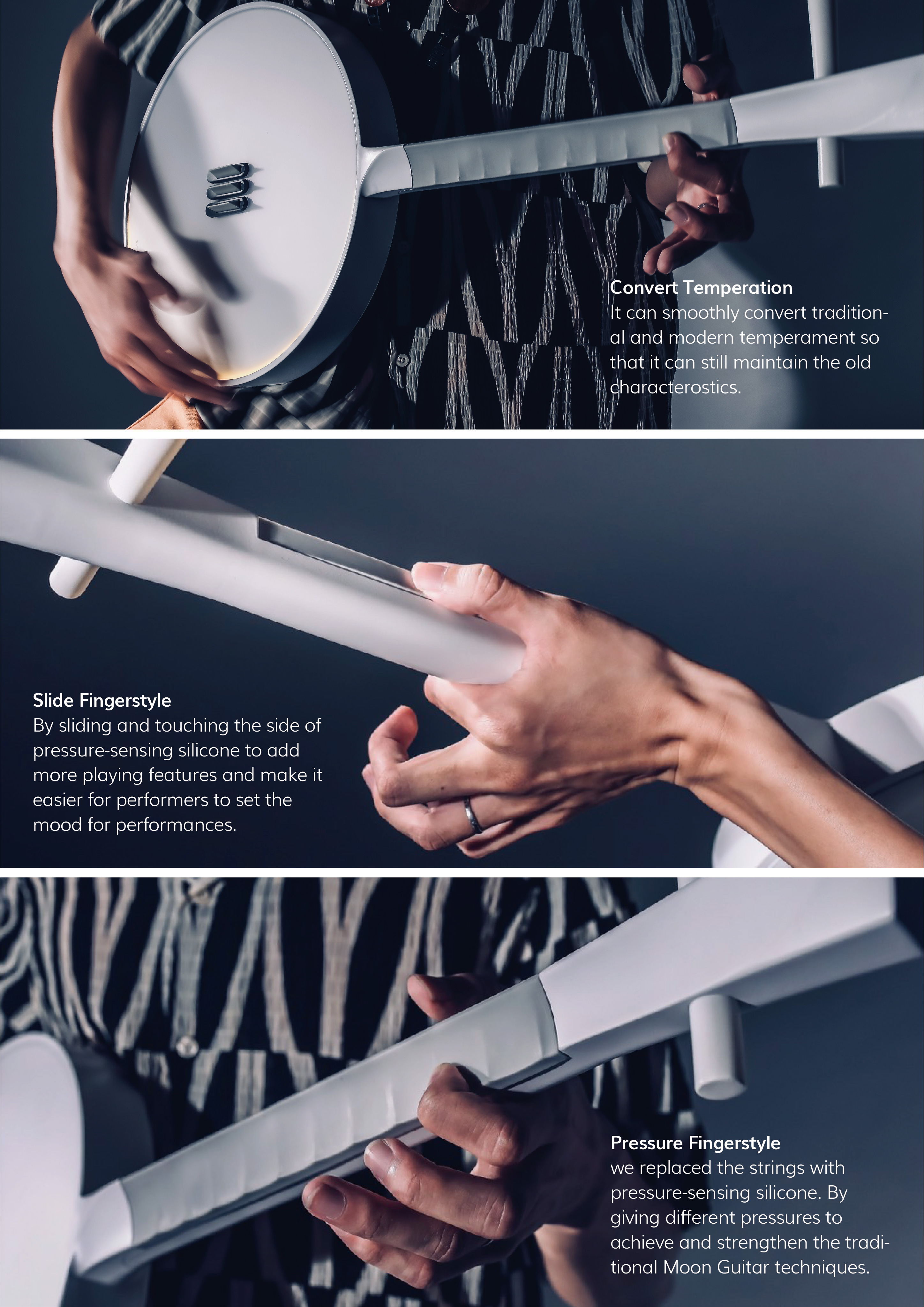 Convert Temperation
It can smoothly convert traditional and modern temperament so that it can still maintain the old characterostics.

Slide Fingerstyle
By sliding and touching the side of pressure-sensing silicone to add more playing features and make it easier for performers to set the mood for performances.

Pressure Fingerstyle
we replaced the strings with pressure-sensing silicone. By giving different pressures to achieve and strengthen the traditional Moon Guitar techniques.