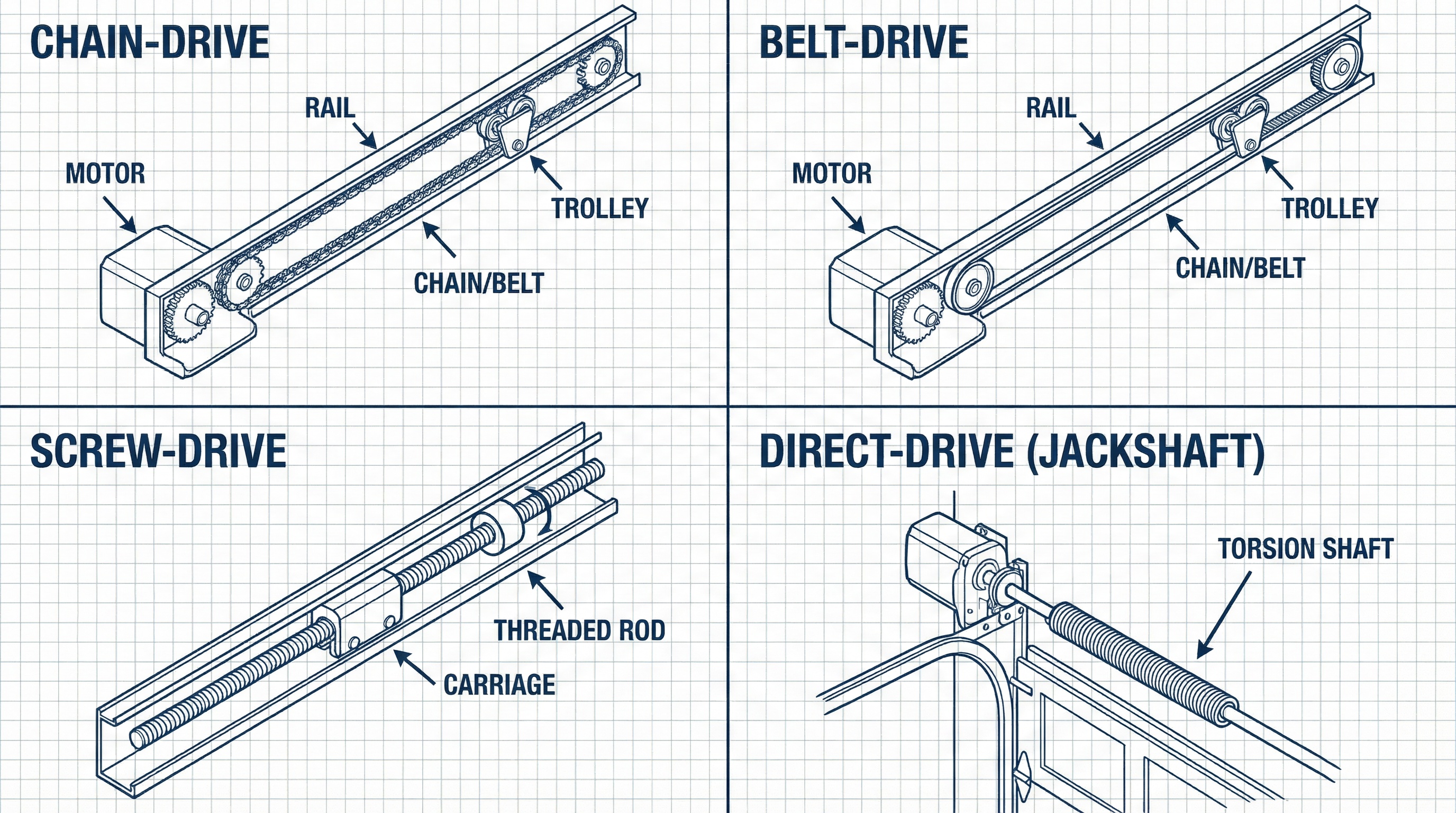 CHAIN-DRIVE

RAIL

MOTOR

TROLLEY

CHAIN/BELT

BELT-DRIVE

RAIL

MOTOR

TROLLEY

CHAIN/BELT

SCREW-DRIVE

THREADED ROD

CARRIAGE

DIRECT-DRIVE (JACKSHAFT)

TORSION SHAFT