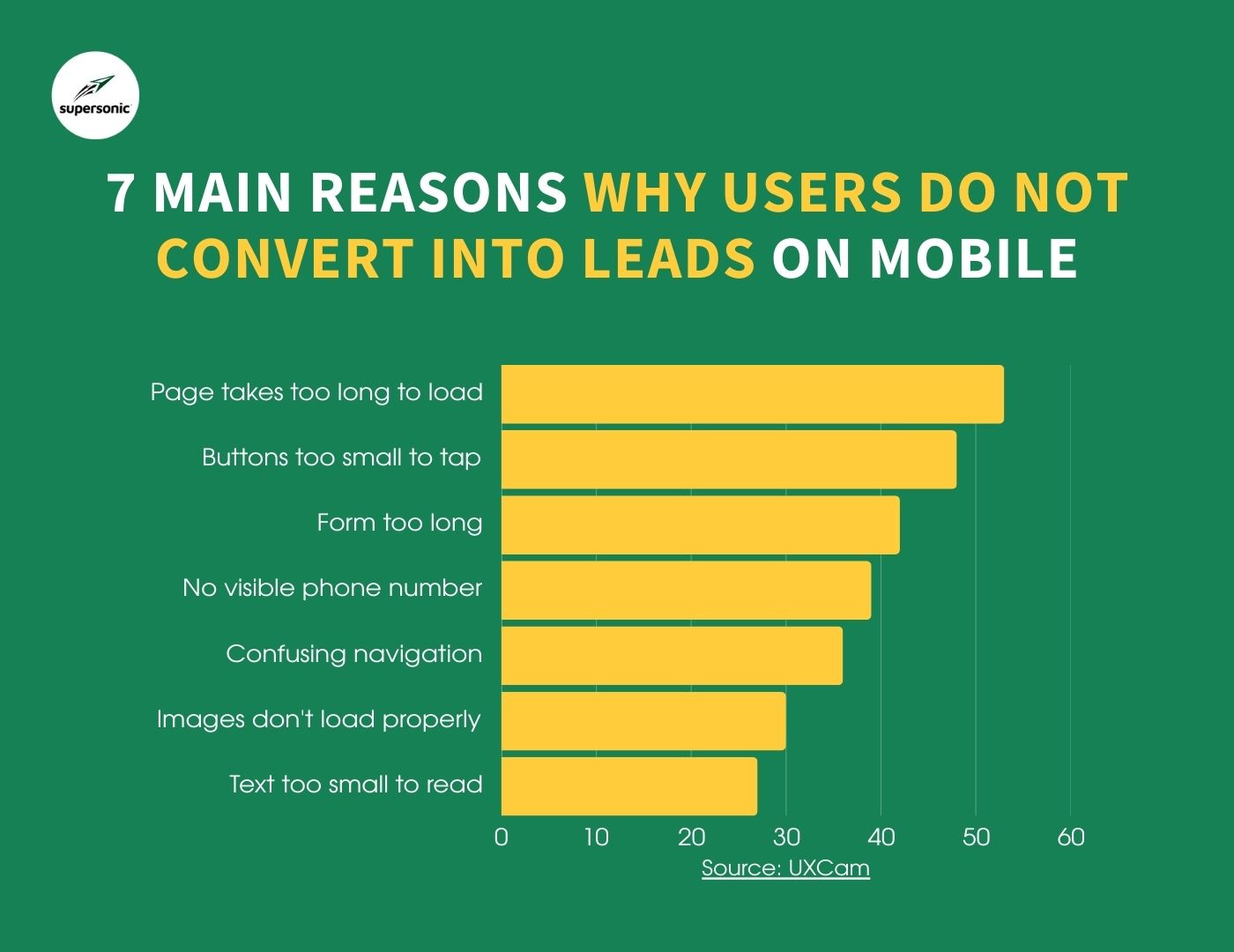 supersonic

7 MAIN REASONS WHY USERS DO NOT CONVERT INTO LEADS ON MOBILE

Page takes too long to load
Buttons too small to tap
Form too long
No visible phone number
Confusing navigation
Images don't load properly
Text too small to read

0 10 20 30 40 50 60

Source: UXCam