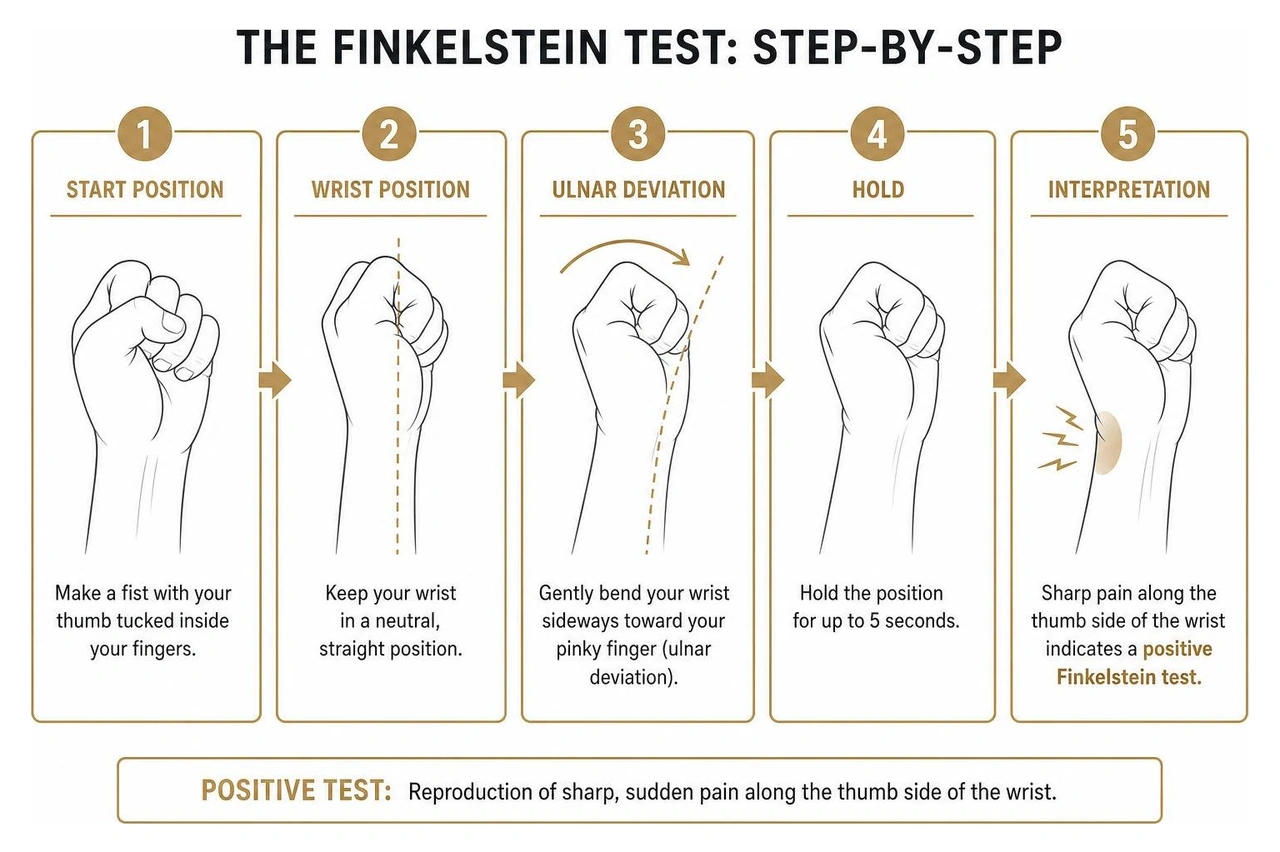 THE FINKELSTEIN TEST: STEP-BY-STEP

1
START POSITION
Make a fist with your thumb tucked inside your fingers.

2
WRIST POSITION
Keep your wrist in a neutral, straight position.

3
ULNAR DEVIATION
Gently bend your wrist sideways toward your pinky finger (ulnar deviation).

4
HOLD
Hold the position for up to 5 seconds.

5
INTERPRETATION
Sharp pain along the thumb side of the wrist indicates a positive Finkelstein test.

POSITIVE TEST: Reproduction of sharp, sudden pain along the thumb side of the wrist.