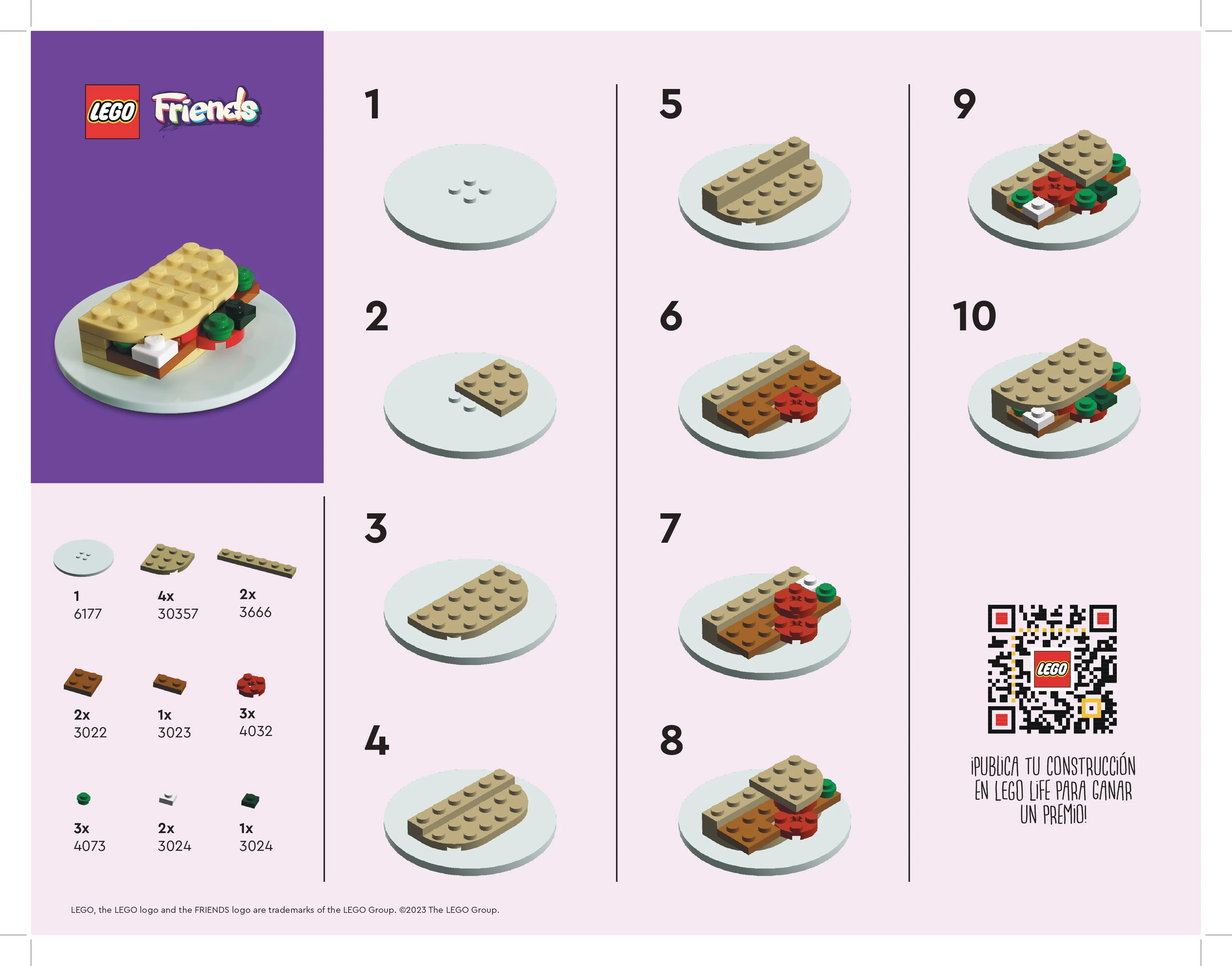 LEGO Friends

1
6177

4x
30357

2x
3666

2x
3022

1x
3023

3x
4032

3x
4073

2x
3024

1x
3024

1

2

3

4

5

6

7

8

9

10

LEGO

¡PUBLICA TU CONSTRUCCIÓN EN LEGO LIFE PARA GANAR UN PREMIO!

LEGO, the LEGO logo and the FRIENDS logo are trademarks of the LEGO Group. ©2023 The LEGO Group.