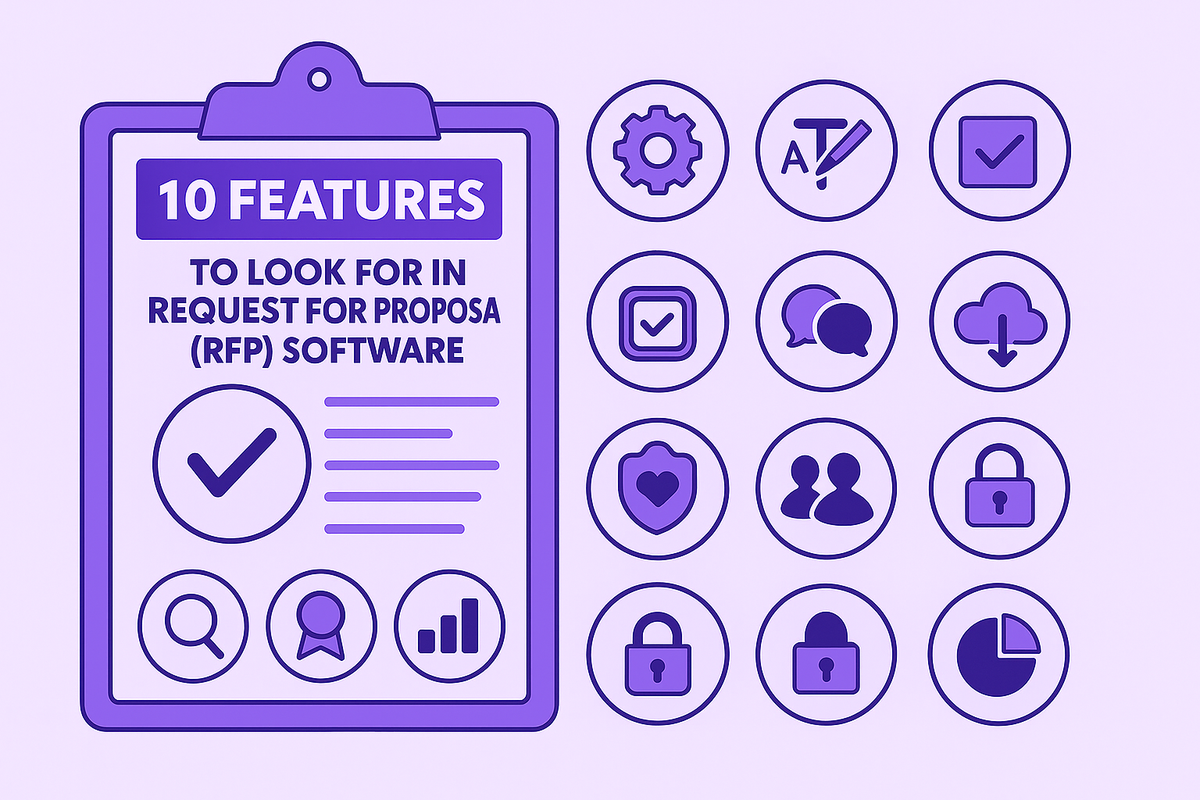 10 FEATURES

TO LOOK FOR IN REQUEST FOR PROPOSA (RFP) SOFTWARE

AT