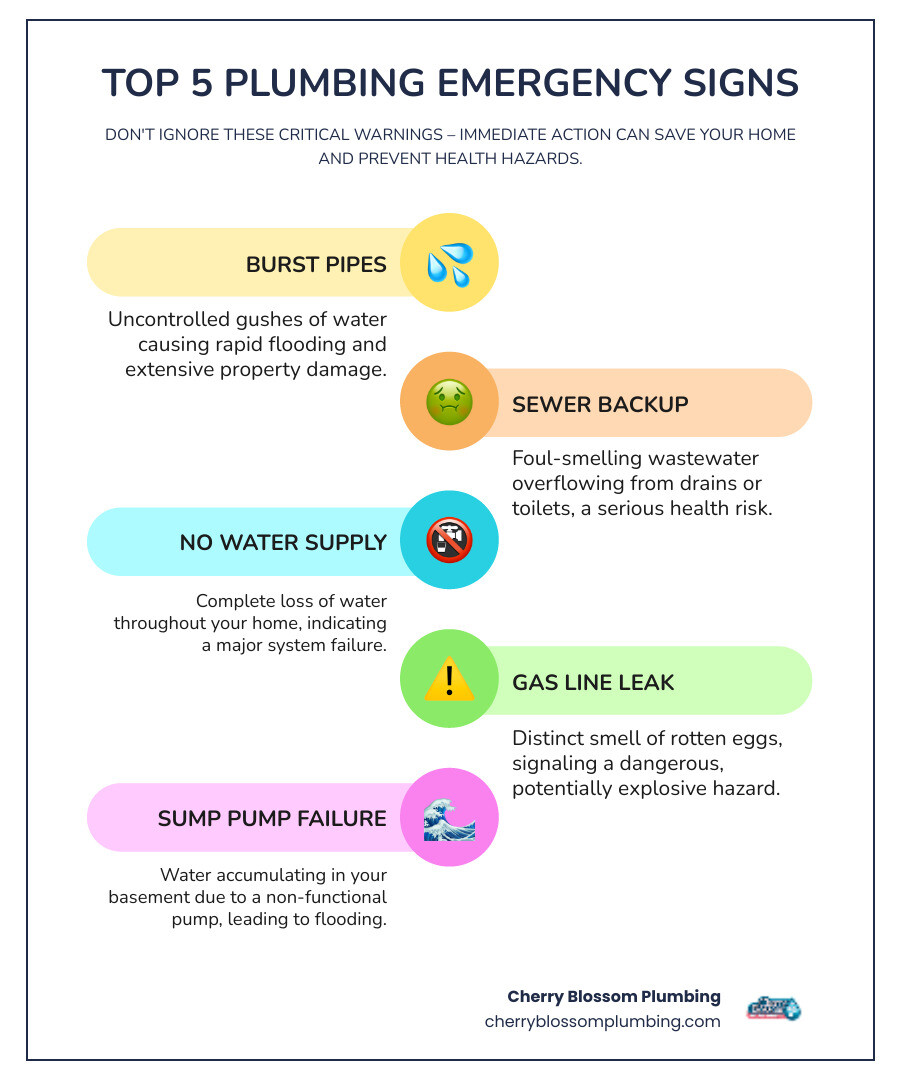 TOP 5 PLUMBING EMERGENCY SIGNS

DON'T IGNORE THESE CRITICAL WARNINGS – IMMEDIATE ACTION CAN SAVE YOUR HOME AND PREVENT HEALTH HAZARDS.

BURST PIPES

Uncontrolled gushes of water causing rapid flooding and extensive property damage.

SEWER BACKUP

Foul-smelling wastewater overflowing from drains or toilets, a serious health risk.

NO WATER SUPPLY

Complete loss of water throughout your home, indicating a major system failure.

GAS LINE LEAK

Distinct smell of rotten eggs, signaling a dangerous, potentially explosive hazard.

SUMP PUMP FAILURE

Water accumulating in your basement due to a non-functional pump, leading to flooding.

Cherry Blossom Plumbing
cherryblossomplumbing.com