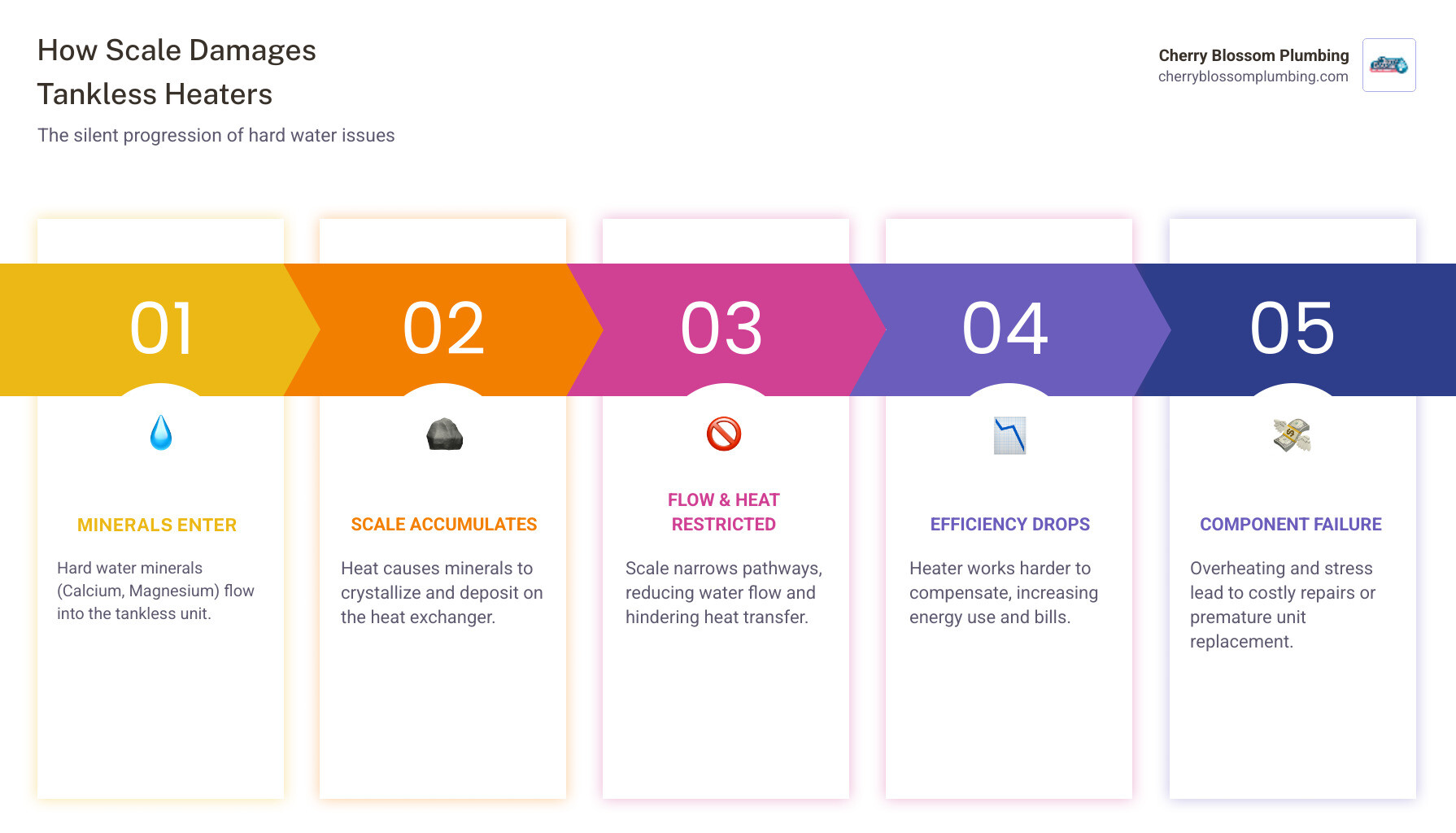 How Scale Damages Tankless Heaters

The silent progression of hard water issues

Cherry Blossom Plumbing
cherryblossomplumbing.com

01

MINERALS ENTER

Hard water minerals (Calcium, Magnesium) flow into the tankless unit.

02

SCALE ACCUMULATES

Heat causes minerals to crystallize and deposit on the heat exchanger.

03

FLOW & HEAT RESTRICTED

Scale narrows pathways, reducing water flow and hindering heat transfer.

04

EFFICIENCY DROPS

Heater works harder to compensate, increasing energy use and bills.

05

COMPONENT FAILURE

Overheating and stress lead to costly repairs or premature unit replacement.