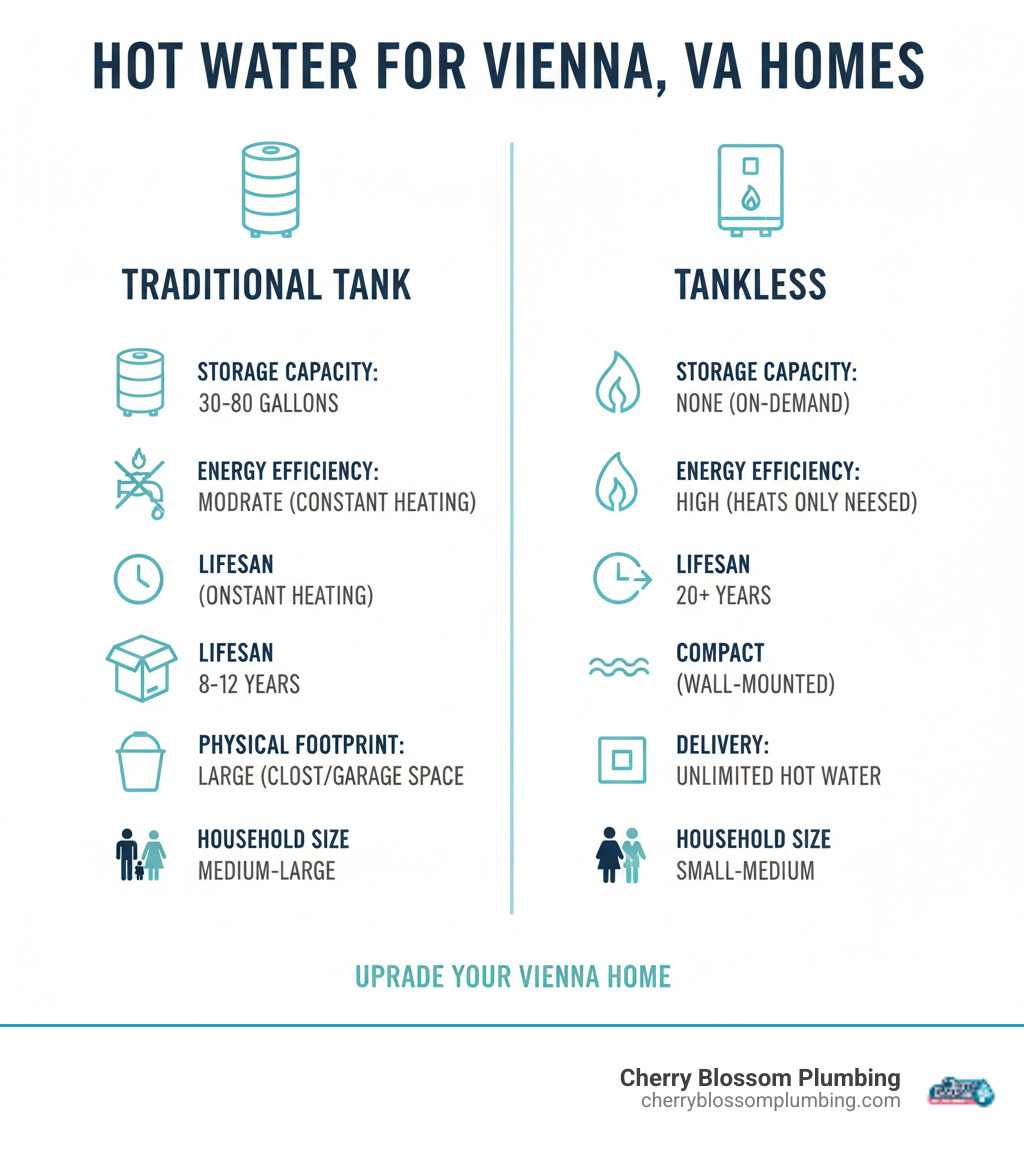 HOT WATER FOR VIENNA, VA HOMES

TRADITIONAL TANK

STORAGE CAPACITY:
30-80 GALLONS

ENERGY EFFICIENCY:
MODRATE (CONSTANT HEATING)

LIFESAN
(ONSTANT HEATING)

LIFESAN
8-12 YEARS

PHYSICAL FOOTPRINT:
LARGE (CLOST/GARAGE SPACE

HOUSEHOLD SIZE
MEDIUM-LARGE

TANKLESS

STORAGE CAPACITY:
NONE (ON-DEMAND)

ENERGY EFFICIENCY:
HIGH (HEATS ONLY NEESED)

LIFESAN
20+ YEARS

COMPACT
(WALL-MOUNTED)

DELIVERY:
UNLIMITED HOT WATER

HOUSEHOLD SIZE
SMALL-MEDIUM

UPRADE YOUR VIENNA HOME

Cherry Blossom Plumbing
cherryblossomplumbing.com