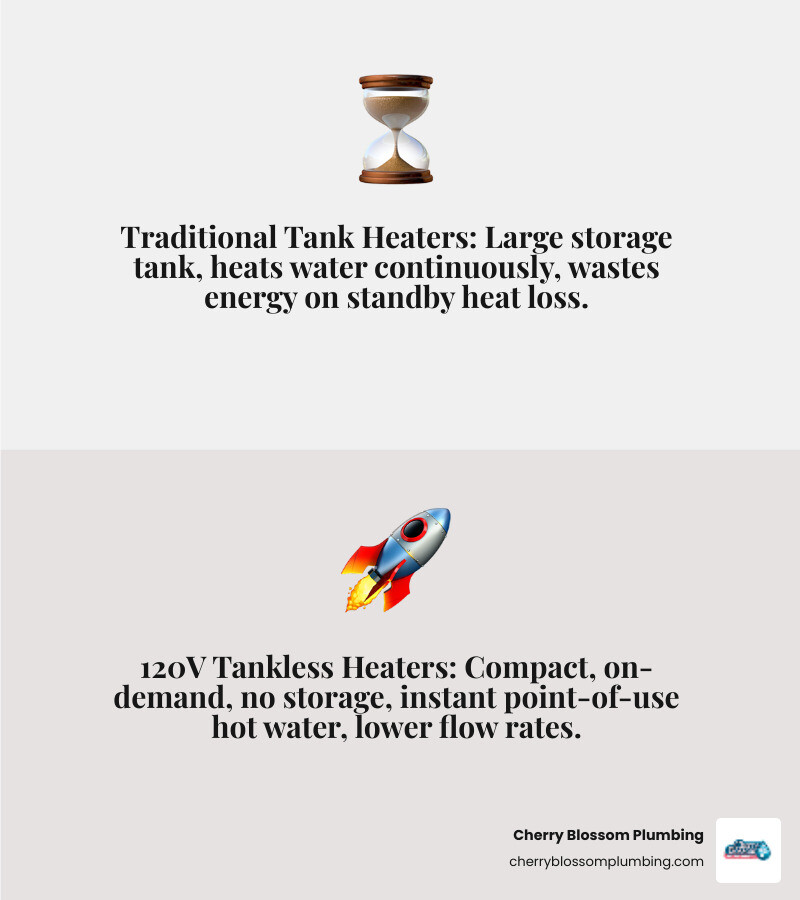 Traditional Tank Heaters: Large storage tank, heats water continuously, wastes energy on standby heat loss.

120V Tankless Heaters: Compact, on-demand, no storage, instant point-of-use hot water, lower flow rates.

Cherry Blossom Plumbing
cherryblossomplumbing.com