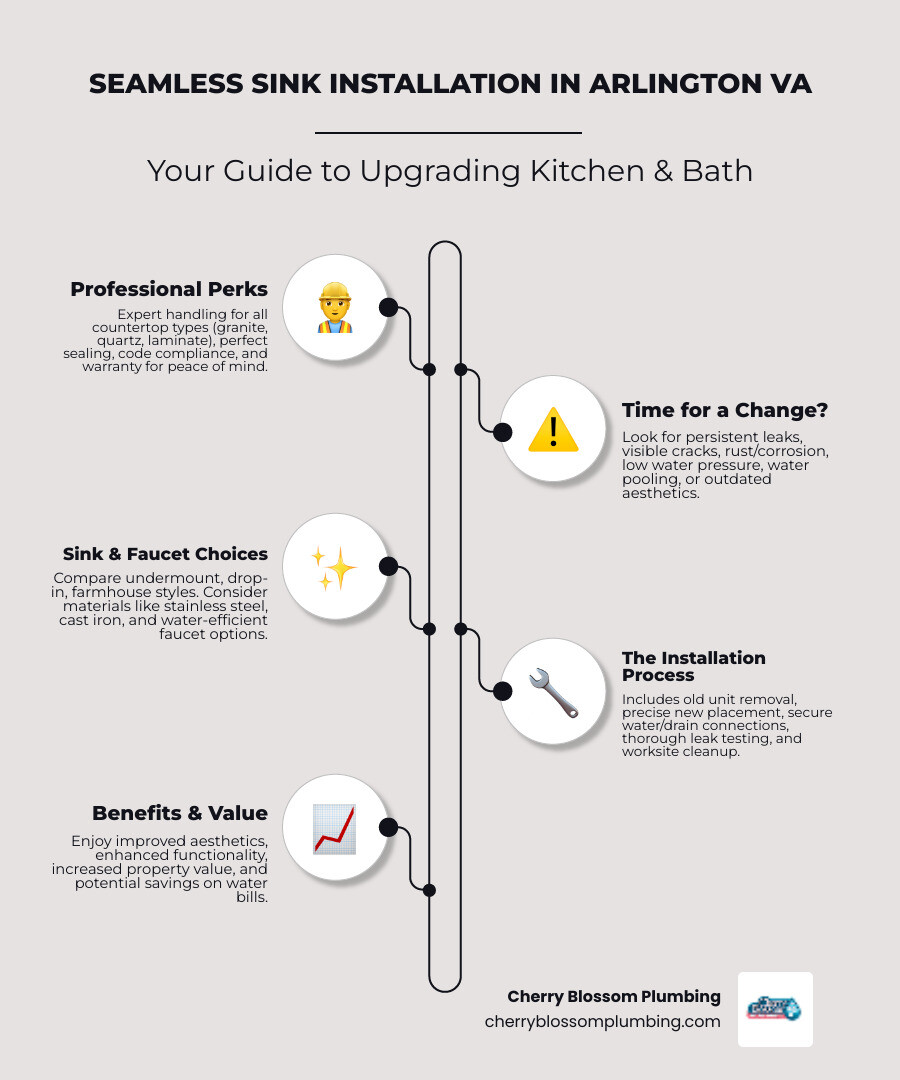 SEAMLESS SINK INSTALLATION IN ARLINGTON VA

Your Guide to Upgrading Kitchen & Bath

Professional Perks
Expert handling for all countertop types (granite, quartz, laminate), perfect sealing, code compliance, and warranty for peace of mind.

Time for a Change?
Look for persistent leaks, visible cracks, rust/corrosion, low water pressure, water pooling, or outdated aesthetics.

Sink & Faucet Choices
Compare undermount, drop-in, farmhouse styles. Consider materials like stainless steel, cast iron, and water-efficient faucet options.

The Installation Process
Includes old unit removal, precise new placement, secure water/drain connections, thorough leak testing, and worksite cleanup.

Benefits & Value
Enjoy improved aesthetics, enhanced functionality, increased property value, and potential savings on water bills.

Cherry Blossom Plumbing
cherryblossomplumbing.com