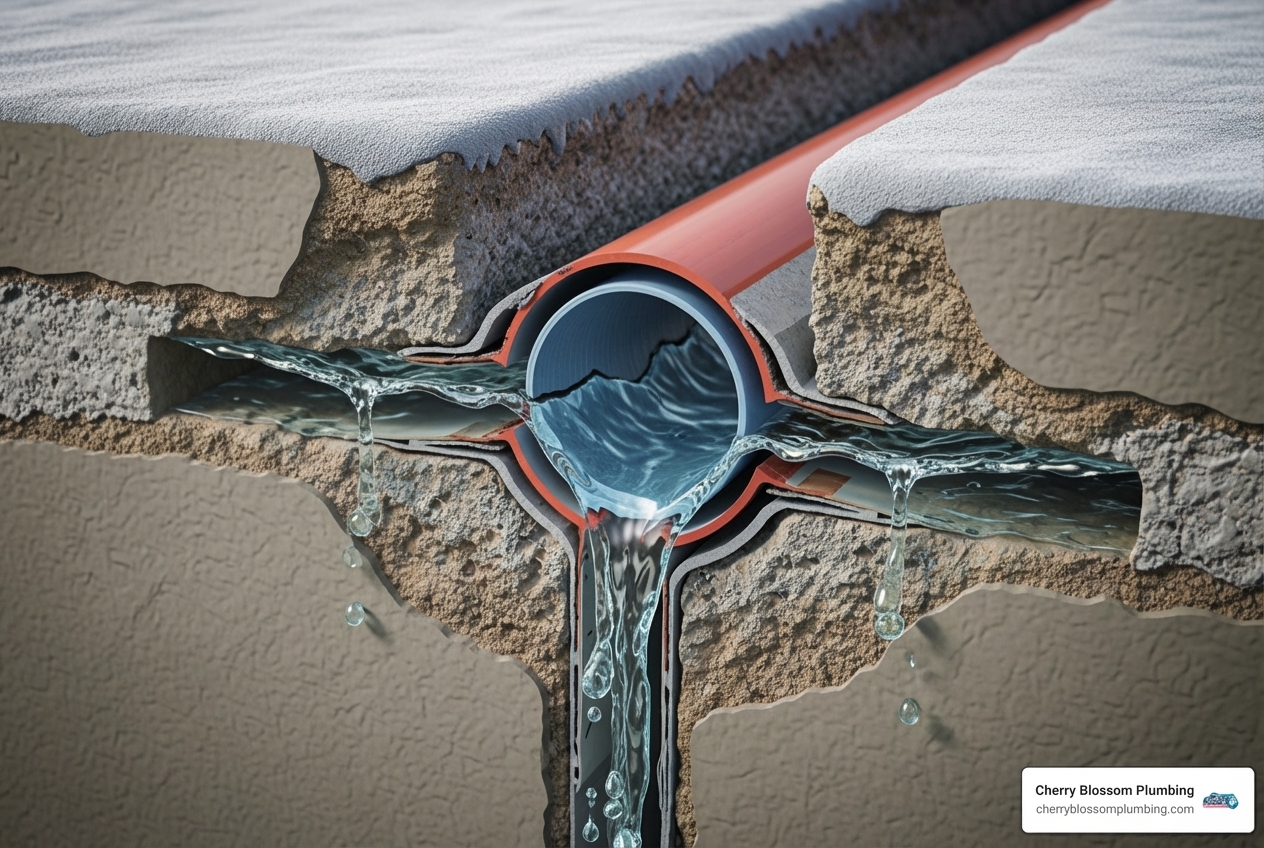 Cherry Blossom Plumbing
cherryblossomplumbing.com