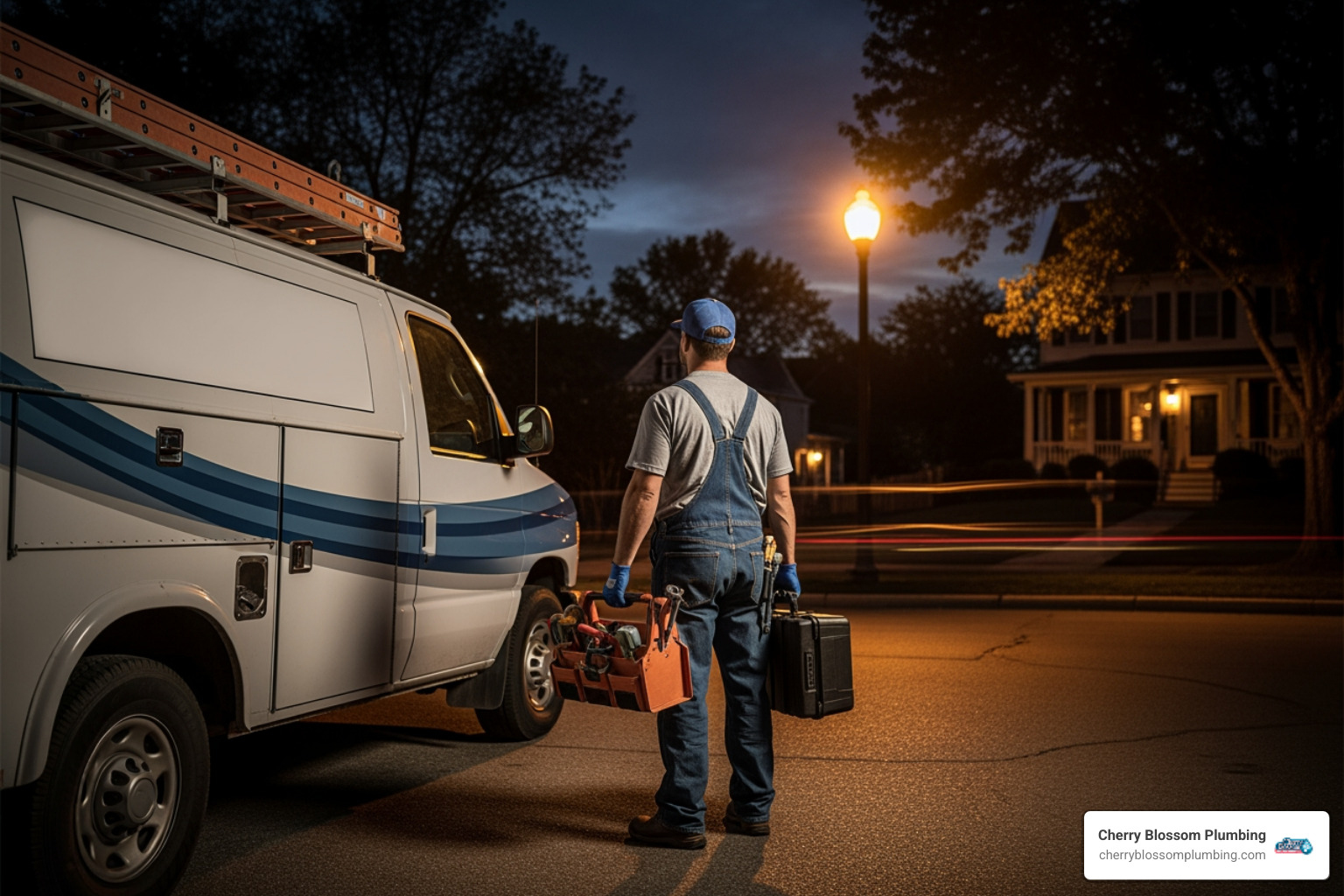 Cherry Blossom Plumbing
cherryblossomplumbing.com