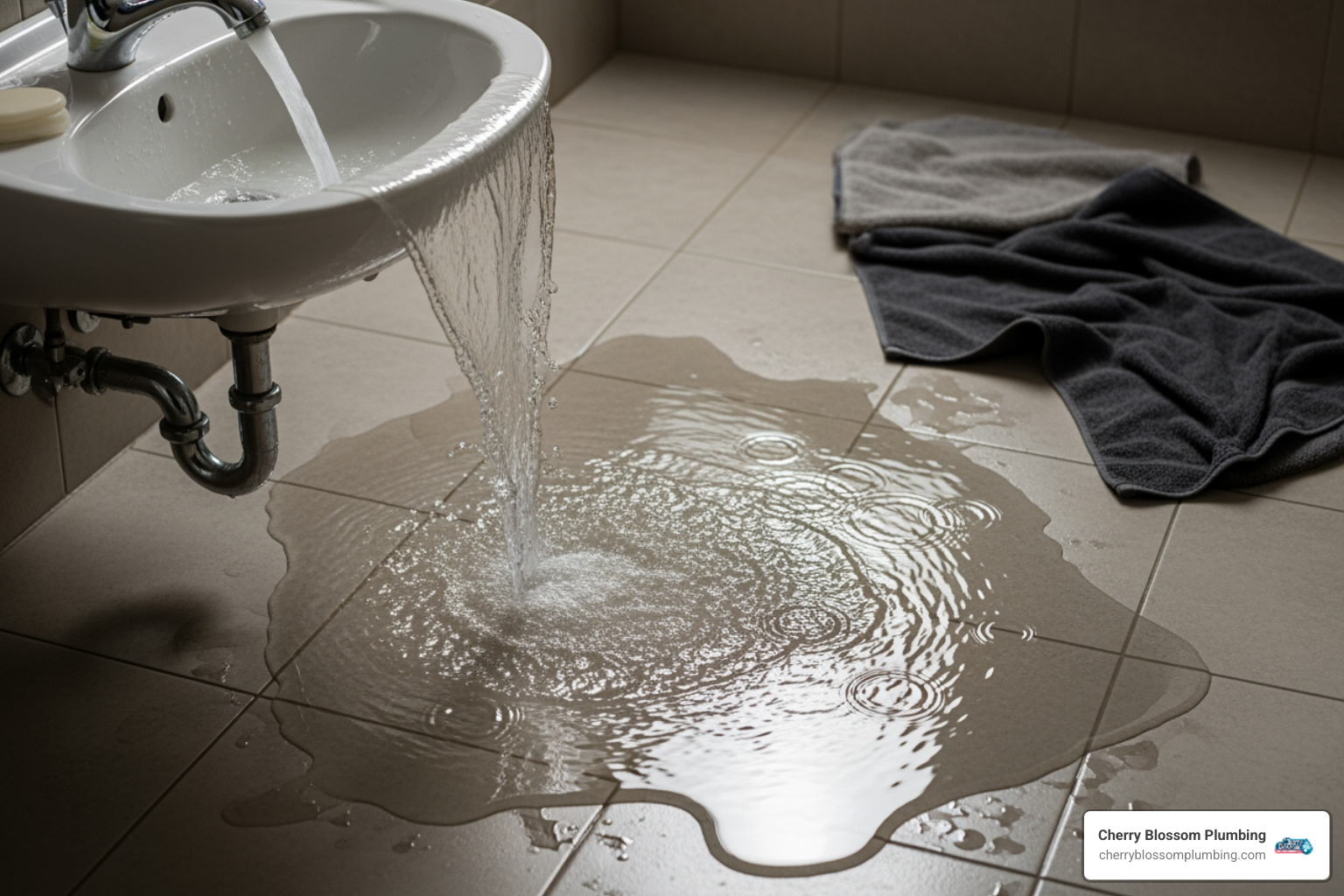 Cherry Blossom Plumbing
cherryblossomplumbing.com