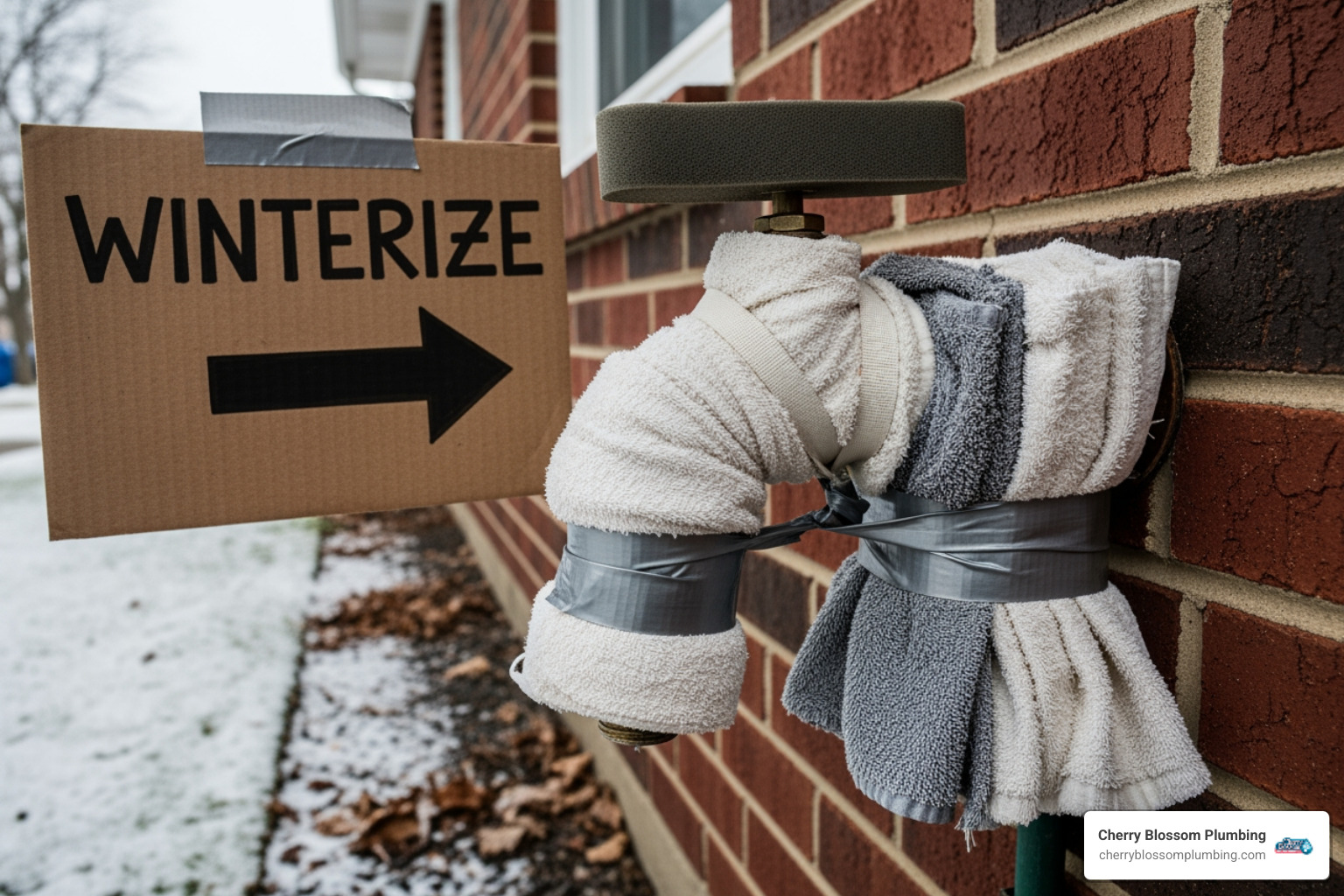 WINTERIZE

Cherry Blossom Plumbing
cherryblossomplumbing.com