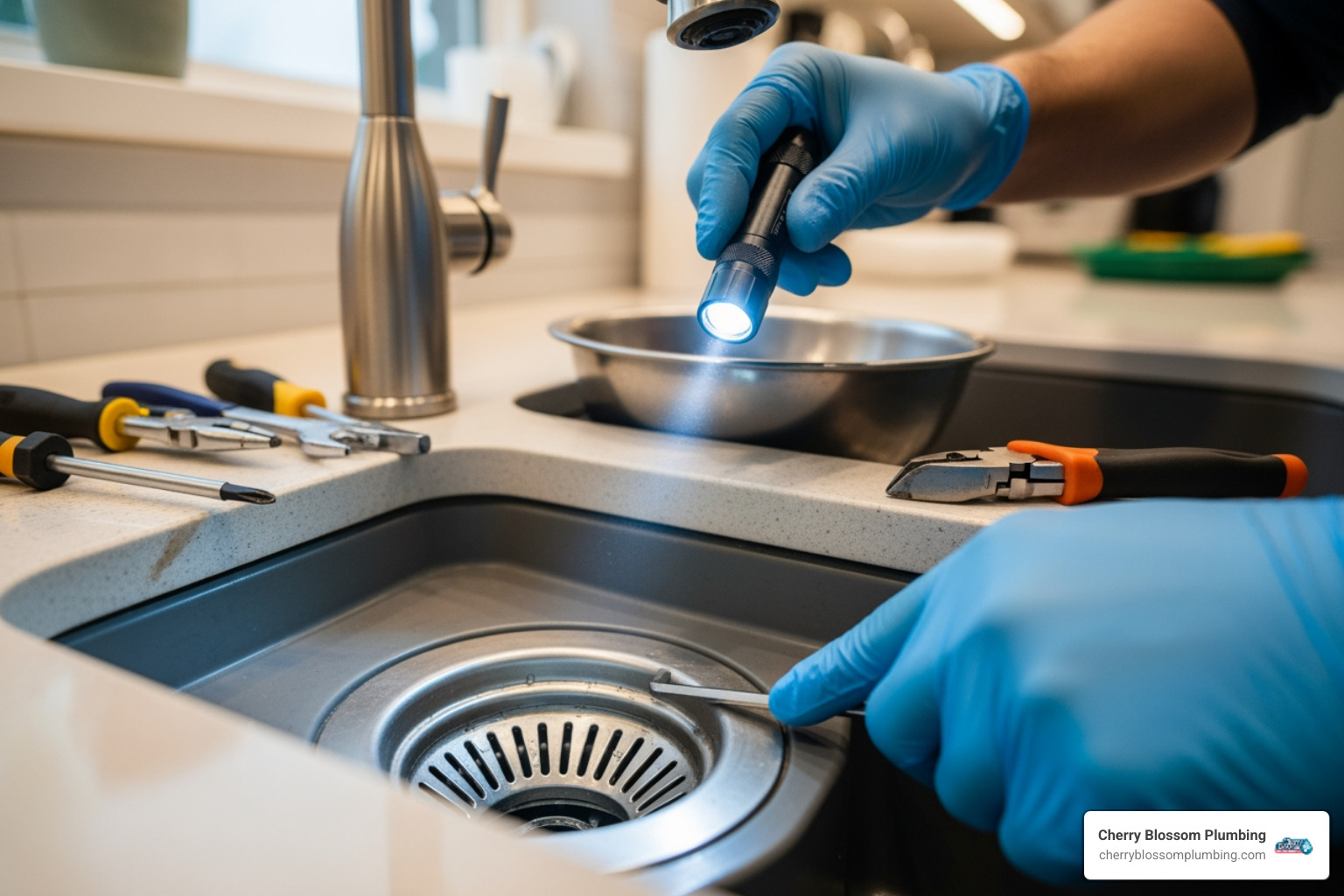 Cherry Blossom Plumbing
cherryblossomplumbing.com