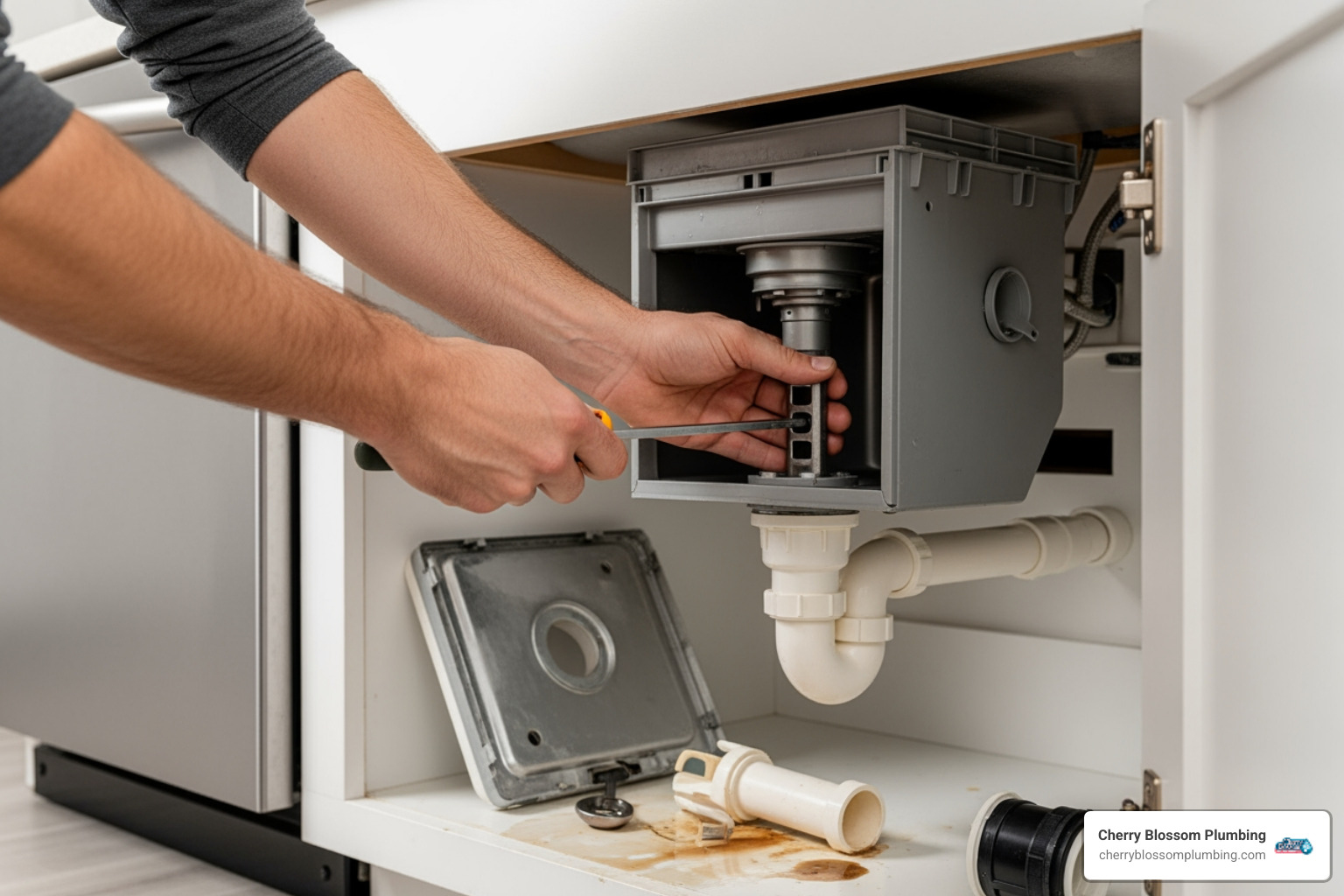 Cherry Blossom Plumbing
cherryblossomplumbing.com