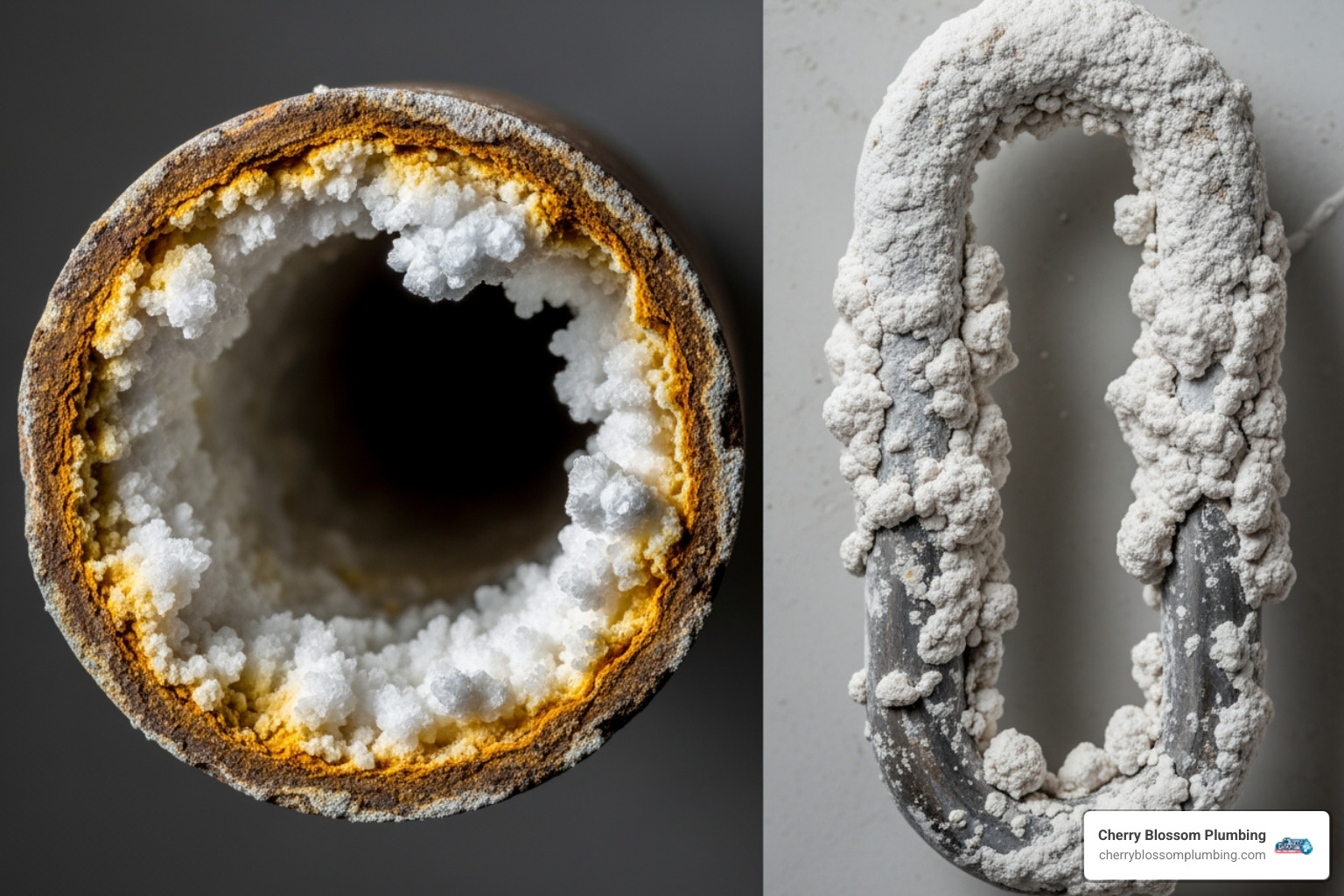 Cherry Blossom Plumbing
cherryblossomplumbing.com