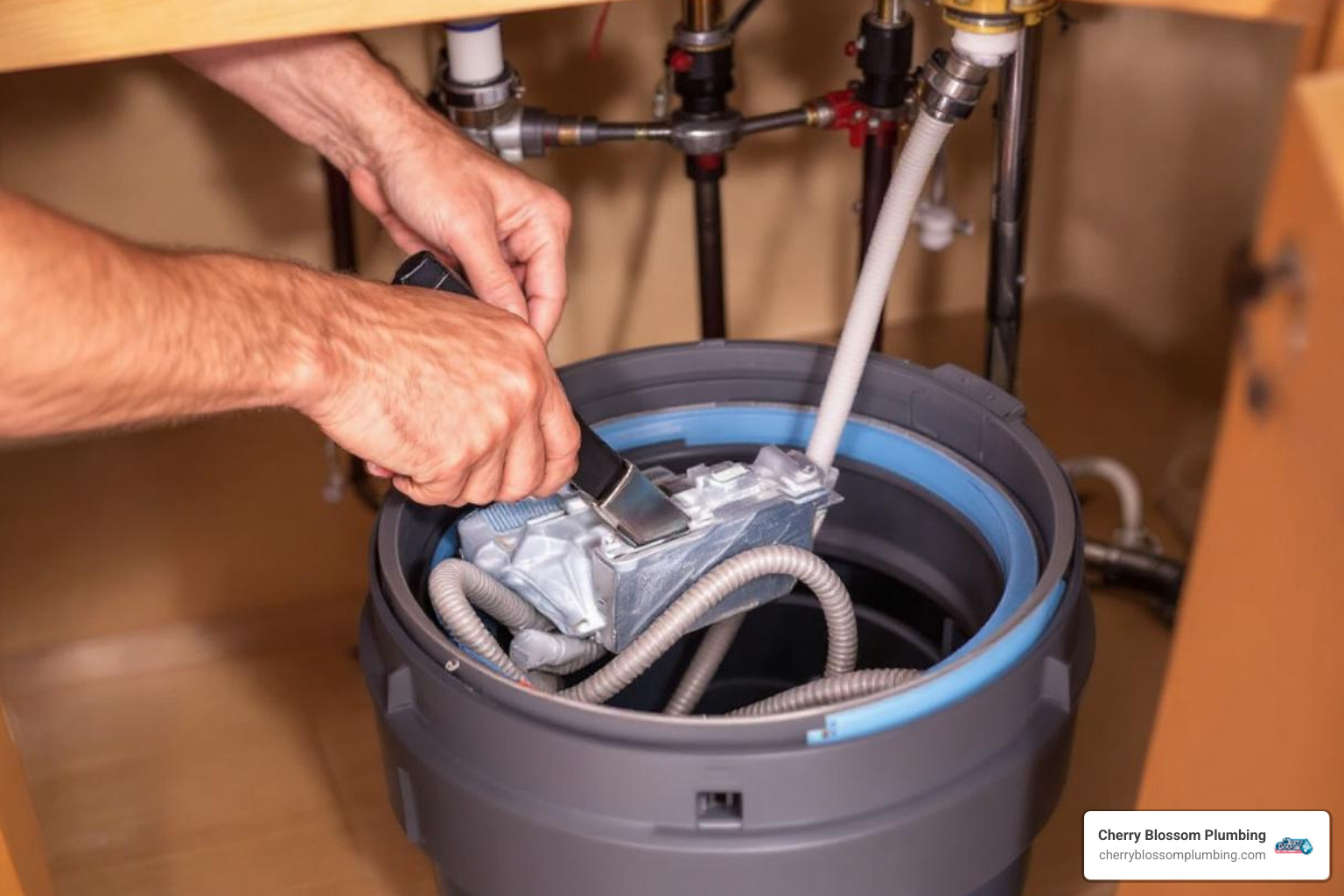 Cherry Blossom Plumbing
cherryblossomplumbing.com