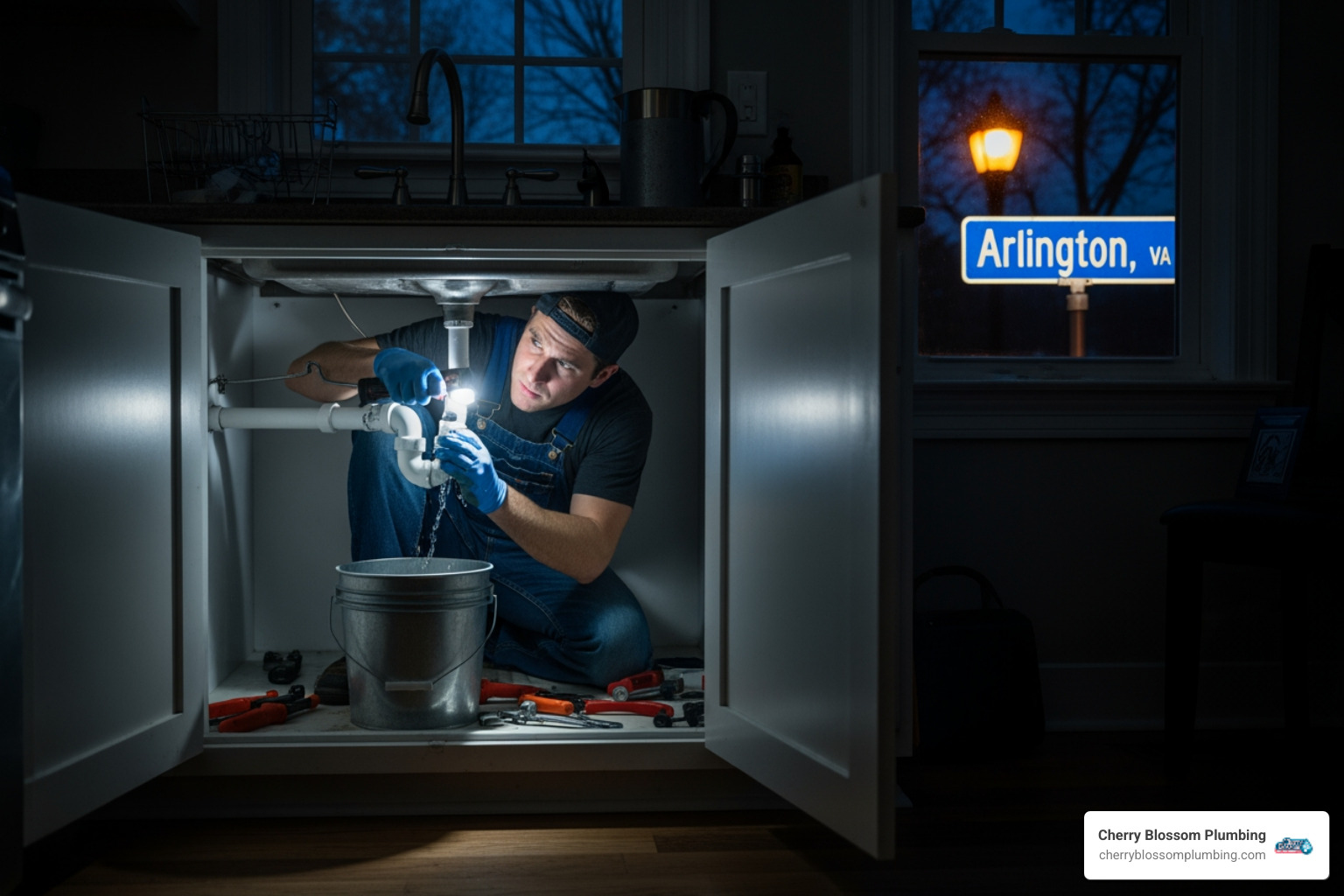 Arlington, VA

Cherry Blossom Plumbing
cherryblossomplumbing.com