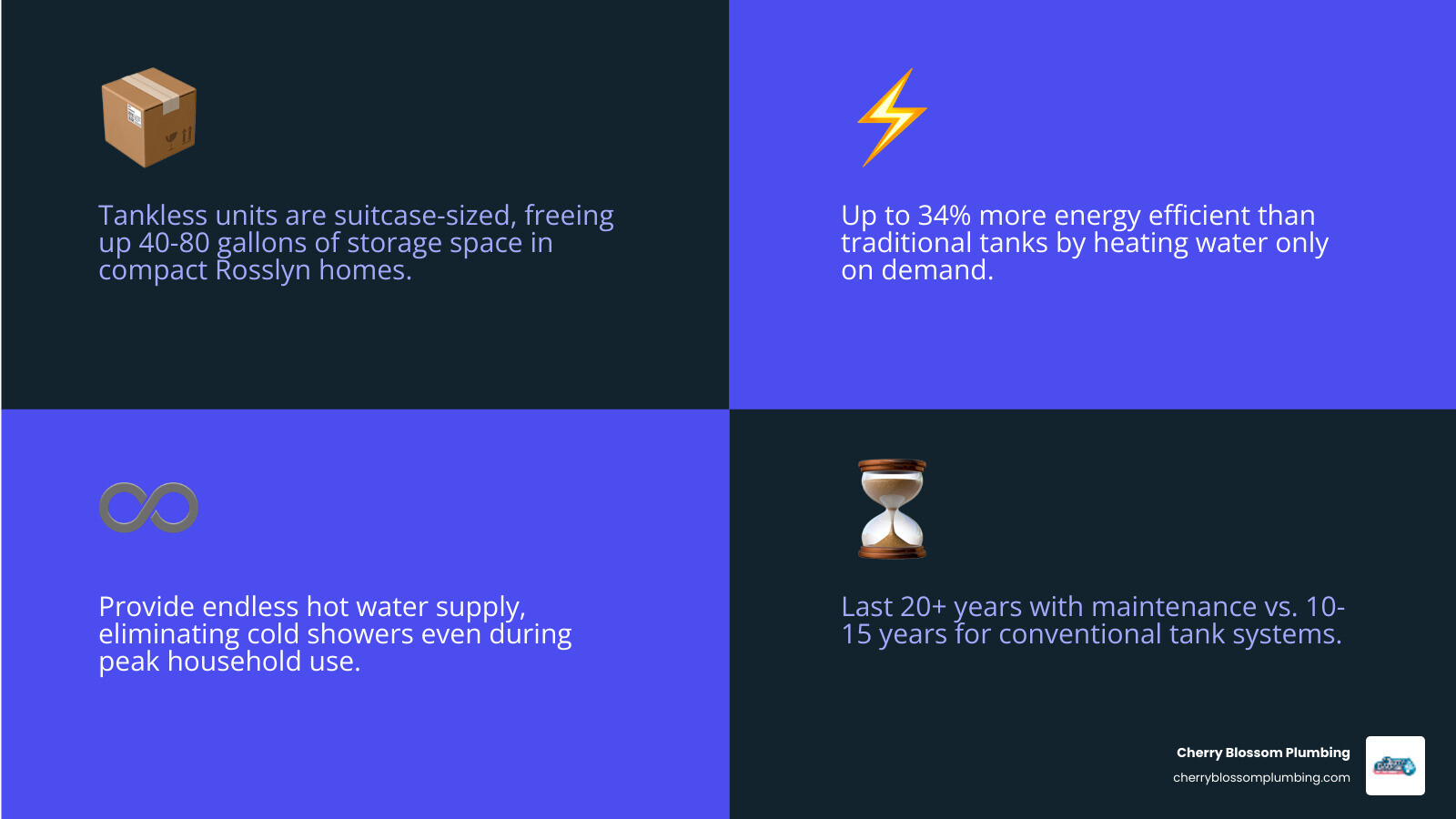 Tankless units are suitcase-sized, freeing up 40-80 gallons of storage space in compact Rosslyn homes.

Up to 34% more energy efficient than traditional tanks by heating water only on demand.

Provide endless hot water supply, eliminating cold showers even during peak household use.

Last 20+ years with maintenance vs. 10-15 years for conventional tank systems.

Cherry Blossom Plumbing
cherryblossomplumbing.com