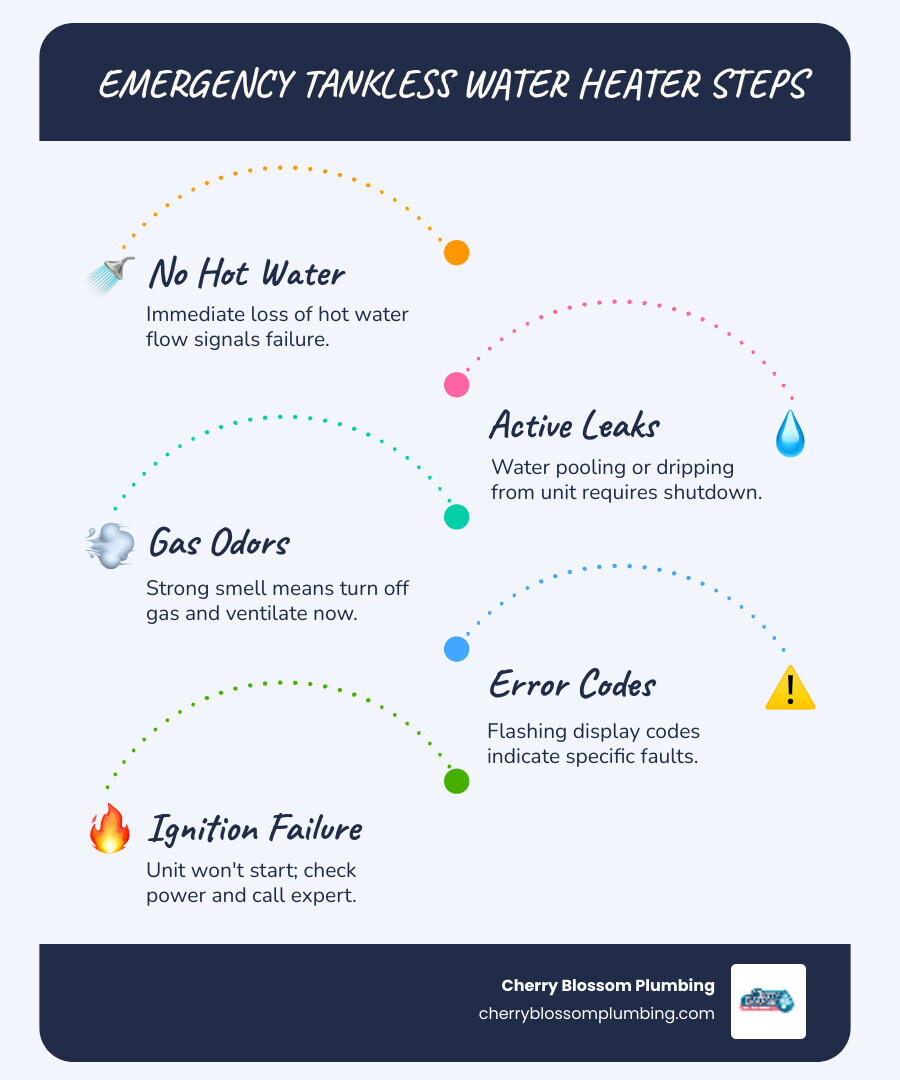 EMERGENCY TANKLESS WATER HEATER STEPS

No Hot Water
Immediate loss of hot water flow signals failure.

Active Leaks
Water pooling or dripping from unit requires shutdown.

Gas Odors
Strong smell means turn off gas and ventilate now.

Error Codes
Flashing display codes indicate specific faults.

Ignition Failure
Unit won't start; check power and call expert.

Cherry Blossom Plumbing
cherryblossomplumbing.com