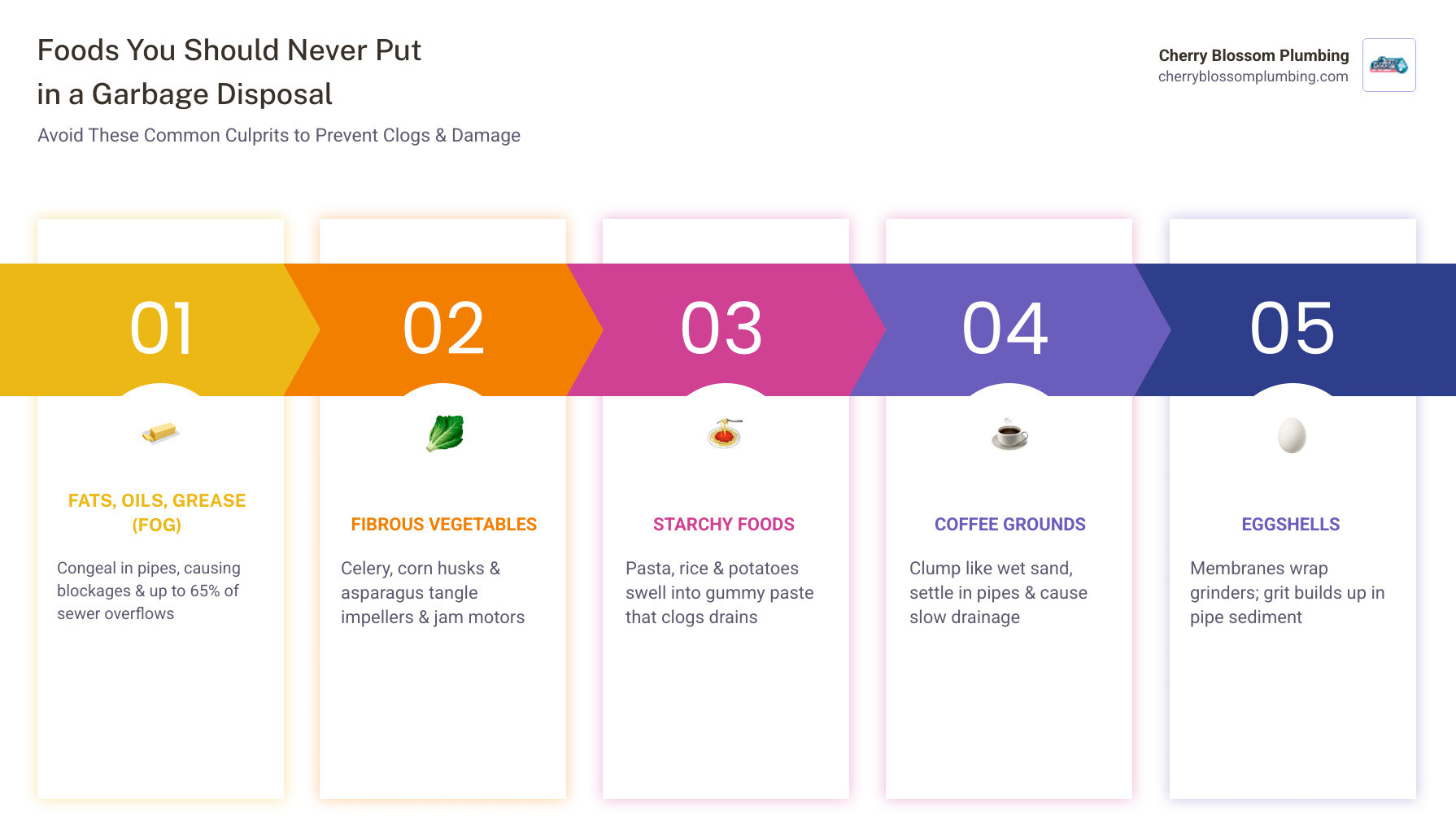 Foods You Should Never Put in a Garbage Disposal

Avoid These Common Culprits to Prevent Clogs & Damage

Cherry Blossom Plumbing
cherryblossomplumbing.com

01

FATS, OILS, GREASE (FOG)

Congeal in pipes, causing blockages & up to 65% of sewer overflows

02

FIBROUS VEGETABLES

Celery, corn husks & asparagus tangle impellers & jam motors

03

STARCHY FOODS

Pasta, rice & potatoes swell into gummy paste that clogs drains

04

COFFEE GROUNDS

Clump like wet sand, settle in pipes & cause slow drainage

05

EGGSHELLS

Membranes wrap grinders; grit builds up in pipe sediment